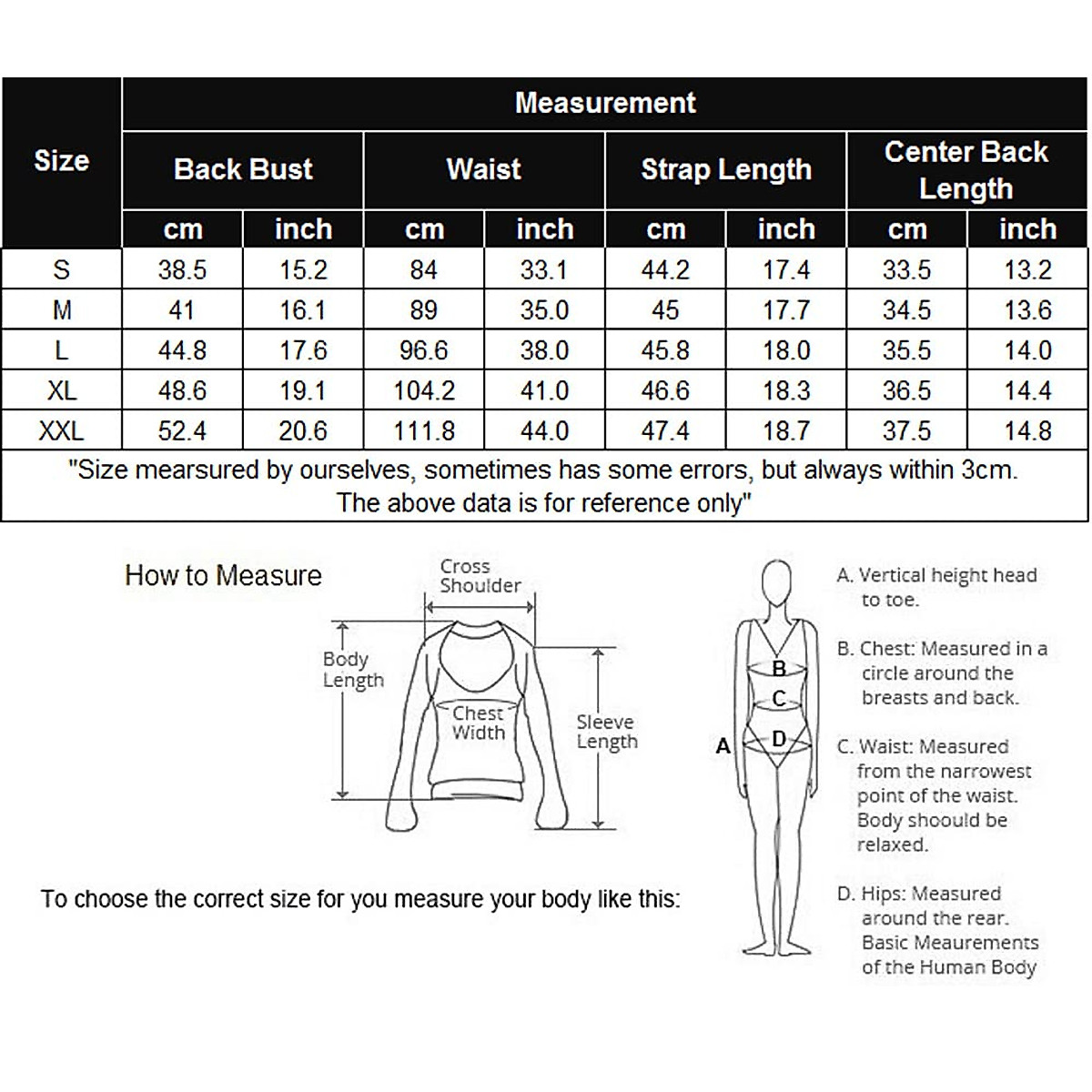 | Size | Measurement | | | | | | | |
|---|---|---|---|---|---|---|---|---|
| | Back Bust | | Waist | | Strap Length | | Center Back Length | |
| | cm | inch | cm | inch | cm | inch | cm | inch |
| S | 38.5 | 15.2 | 84 | 33.1 | 44.2 | 17.4 | 33.5 | 13.2 |
| M | 41 | 16.1 | 89 | 35.0 | 45 | 17.7 | 34.5 | 13.6 |
| L | 44.8 | 17.6 | 96.6 | 38.0 | 45.8 | 18.0 | 35.5 | 14.0 |
| XL | 48.6 | 19.1 | 104.2 | 41.0 | 46.6 | 18.3 | 36.5 | 14.4 |
| XXL | 52.4 | 20.6 | 111.8 | 44.0 | 47.4 | 18.7 | 37.5 | 14.8 |

"Size mearsured by ourselves, sometimes has some errors, but always within 3cm. The above data is for reference only"

How to Measure

Cross Shoulder

Body Length

Chest Width

Sleeve Length

To choose the correct size for you measure your body like this:

A
B
C
D

A. Vertical height head to toe.

B. Chest: Measured in a circle around the breasts and back.

C. Waist: Measured from the narrowest point of the waist. Body shoould be relaxed.

D. Hips: Measured around the rear. Basic Meaurements of the Human Body