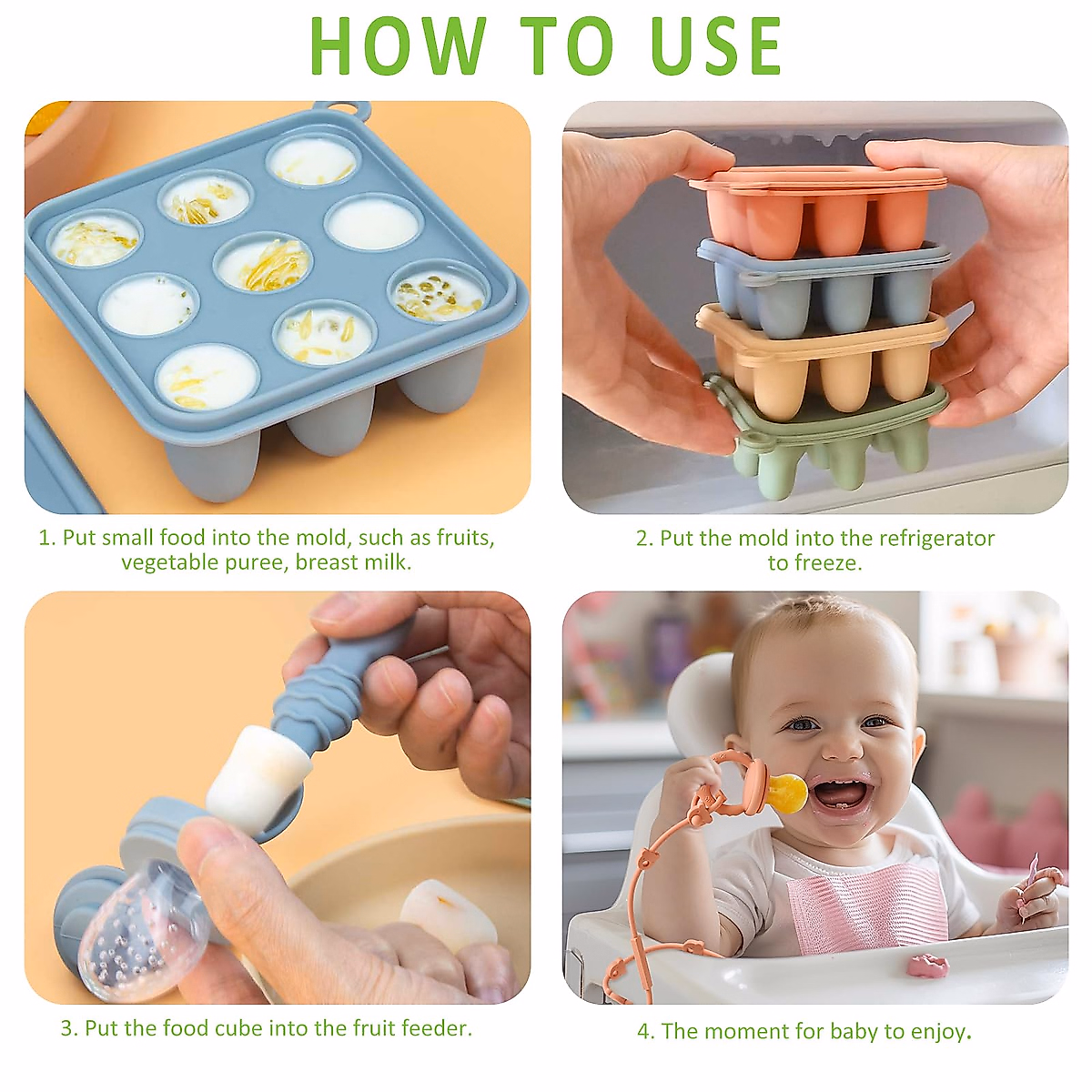 HOW TO USE

1. Put small food into the mold, such as fruits, vegetable puree, breast milk.

2. Put the mold into the refrigerator to freeze.

3. Put the food cube into the fruit feeder.

4. The moment for baby to enjoy.