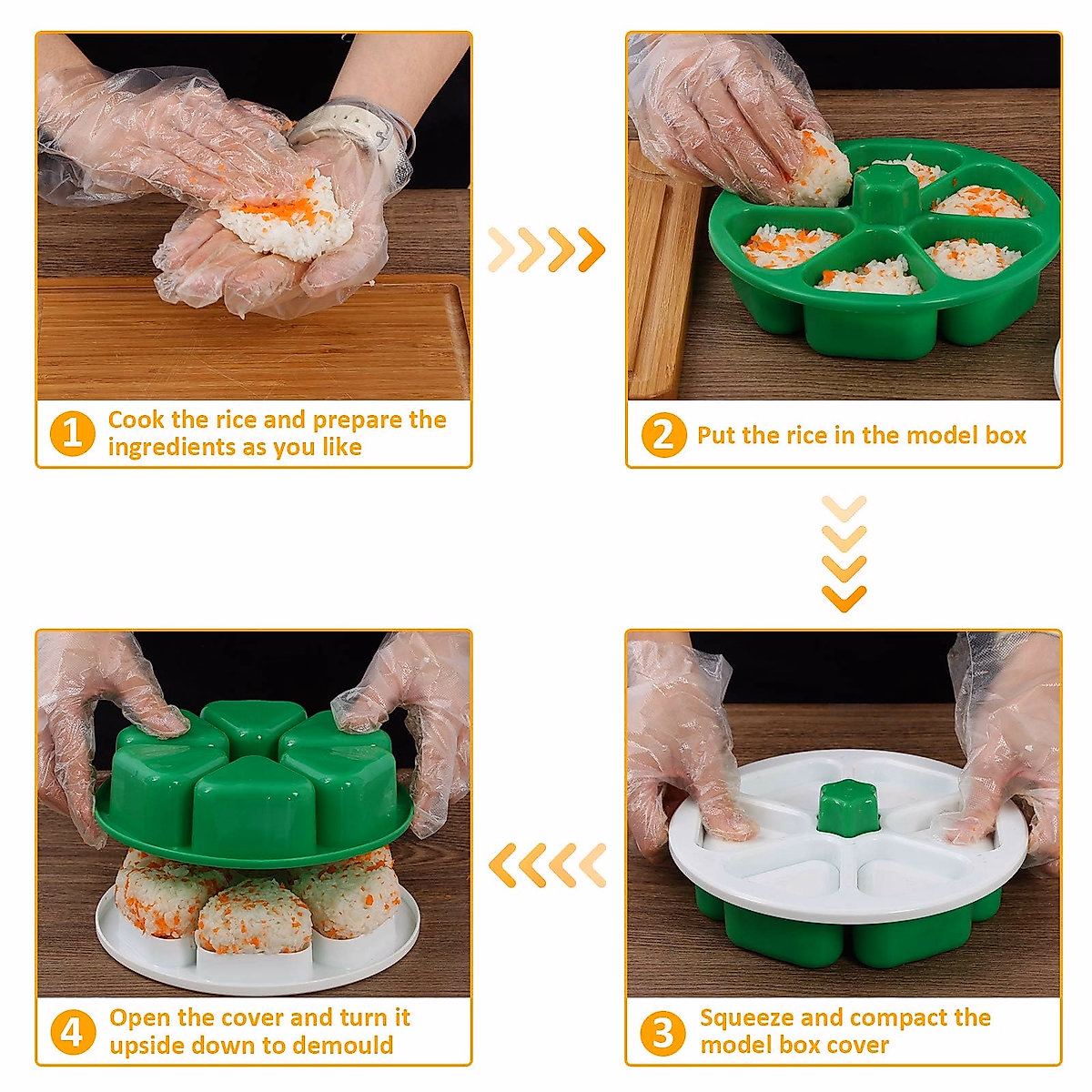 1 Cook the rice and prepare the ingredients as you like

2 Put the rice in the model box

3 Squeeze and compact the model box cover

4 Open the cover and turn it upside down to demould