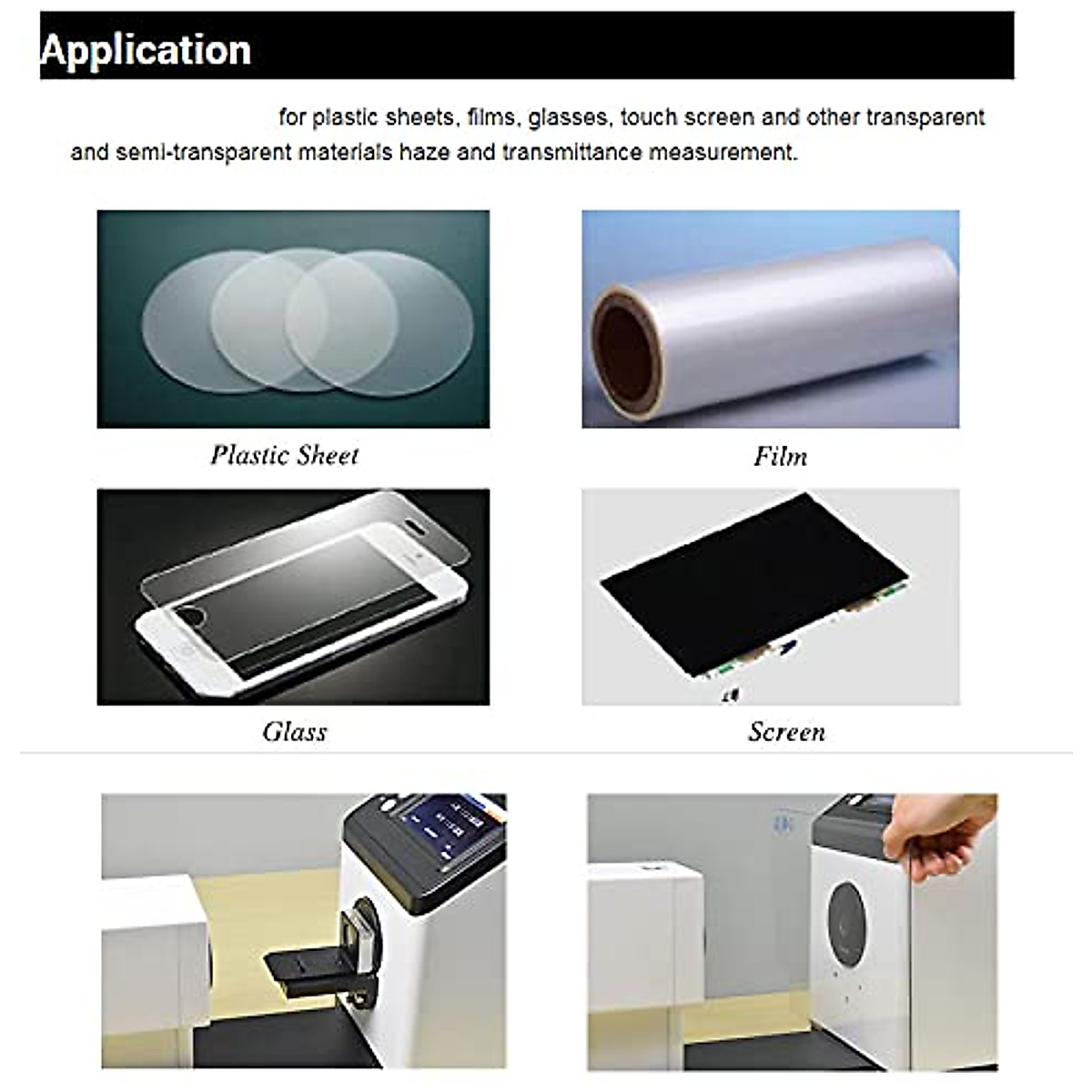 Application

for plastic sheets, films, glasses, touch screen and other transparent and semi-transparent materials haze and transmittance measurement.

Plastic Sheet

Film

Glass

Screen