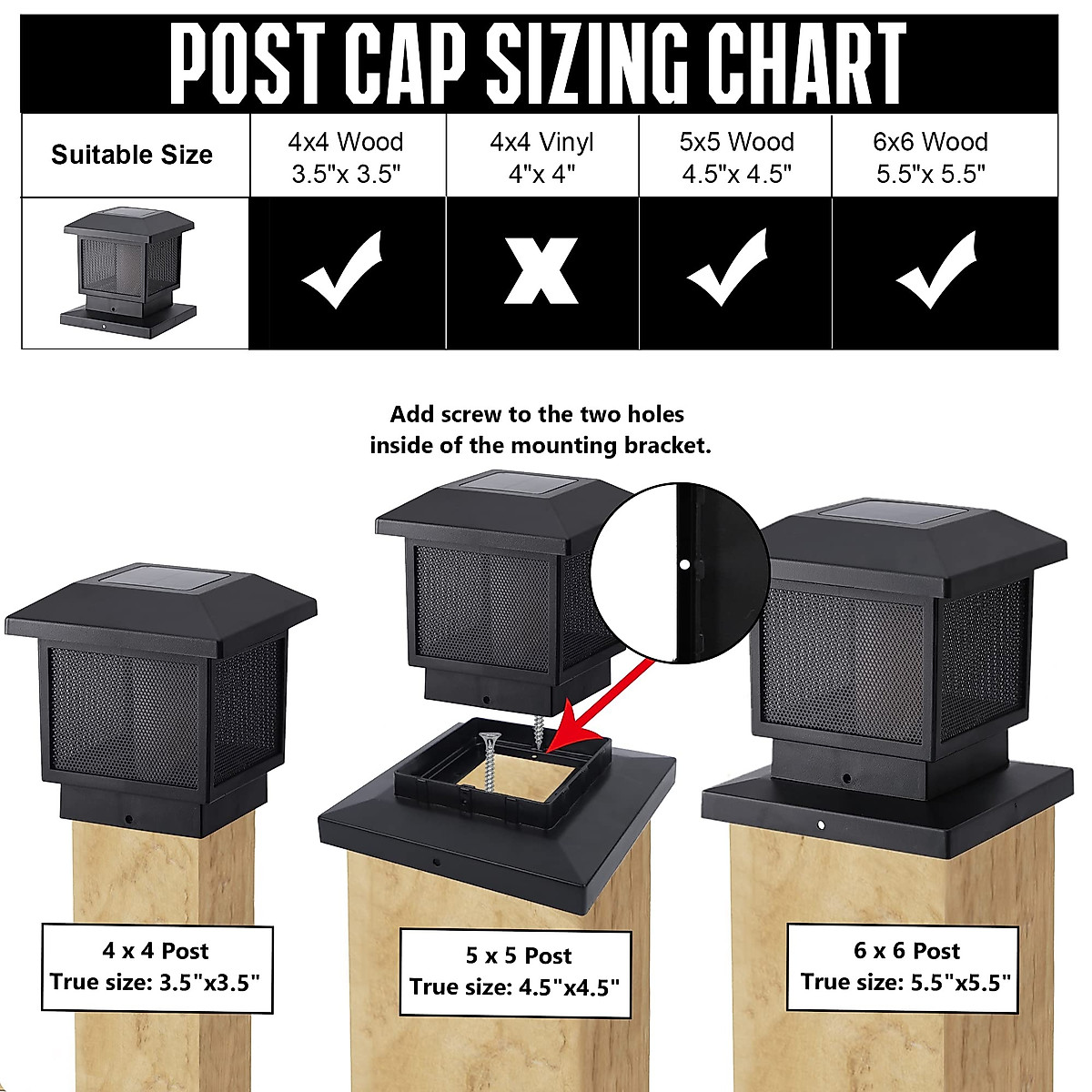 POST CAP SIZING CHART

| Suitable Size | 4x4 Wood 3.5"x 3.5" | 4x4 Vinyl 4"x 4" | 5x5 Wood 4.5"x 4.5" | 6x6 Wood 5.5"x 5.5" |
|---|---|---|---|---|
| | ✓ | x | ✓ | ✓ |

Add screw to the two holes inside of the mounting bracket.

4 x 4 Post
True size: 3.5"x3.5"

5 x 5 Post
True size: 4.5"x4.5"

6 x 6 Post
True size: 5.5"x5.5"