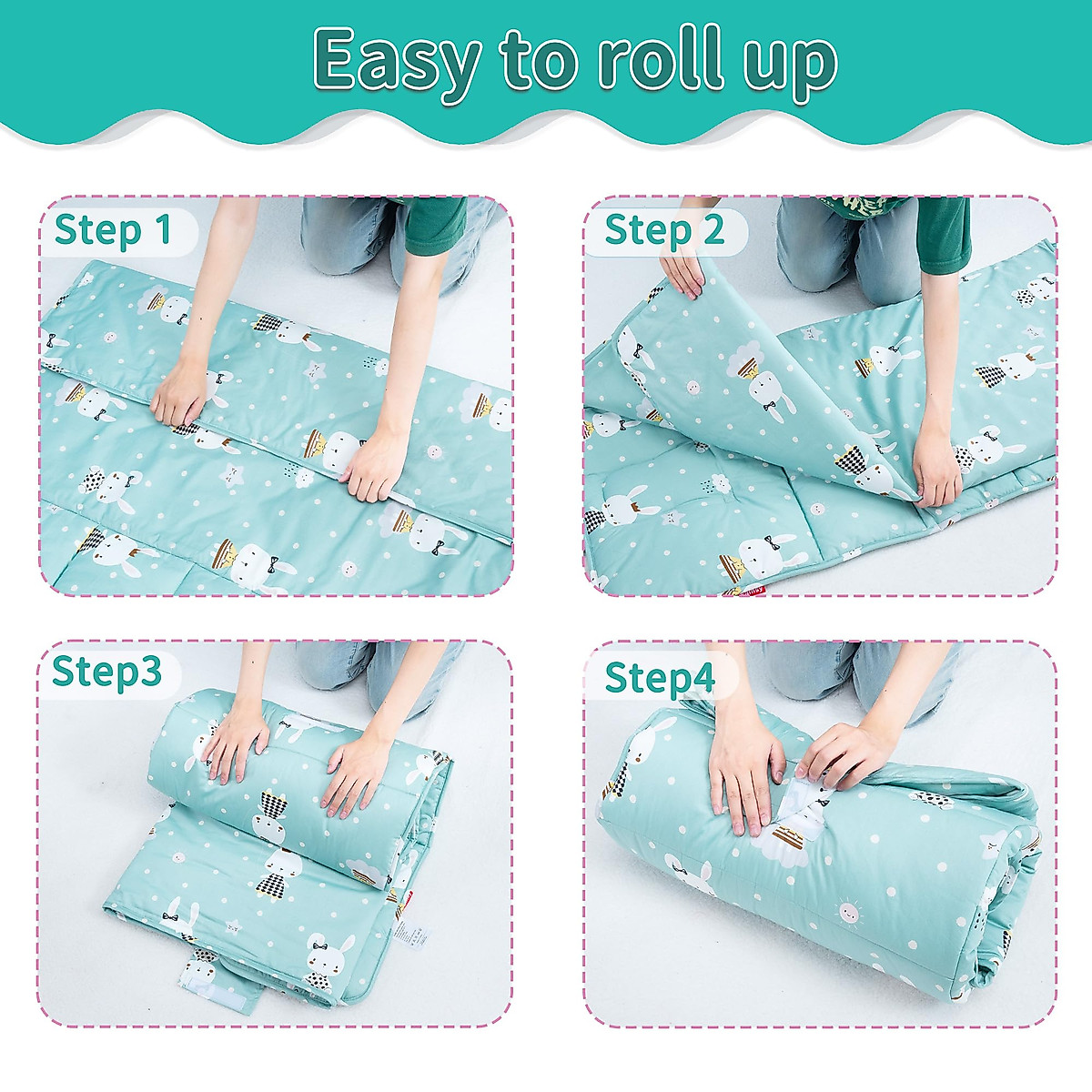 Easy to roll up

Step 1

Step 2

Step3

Step4