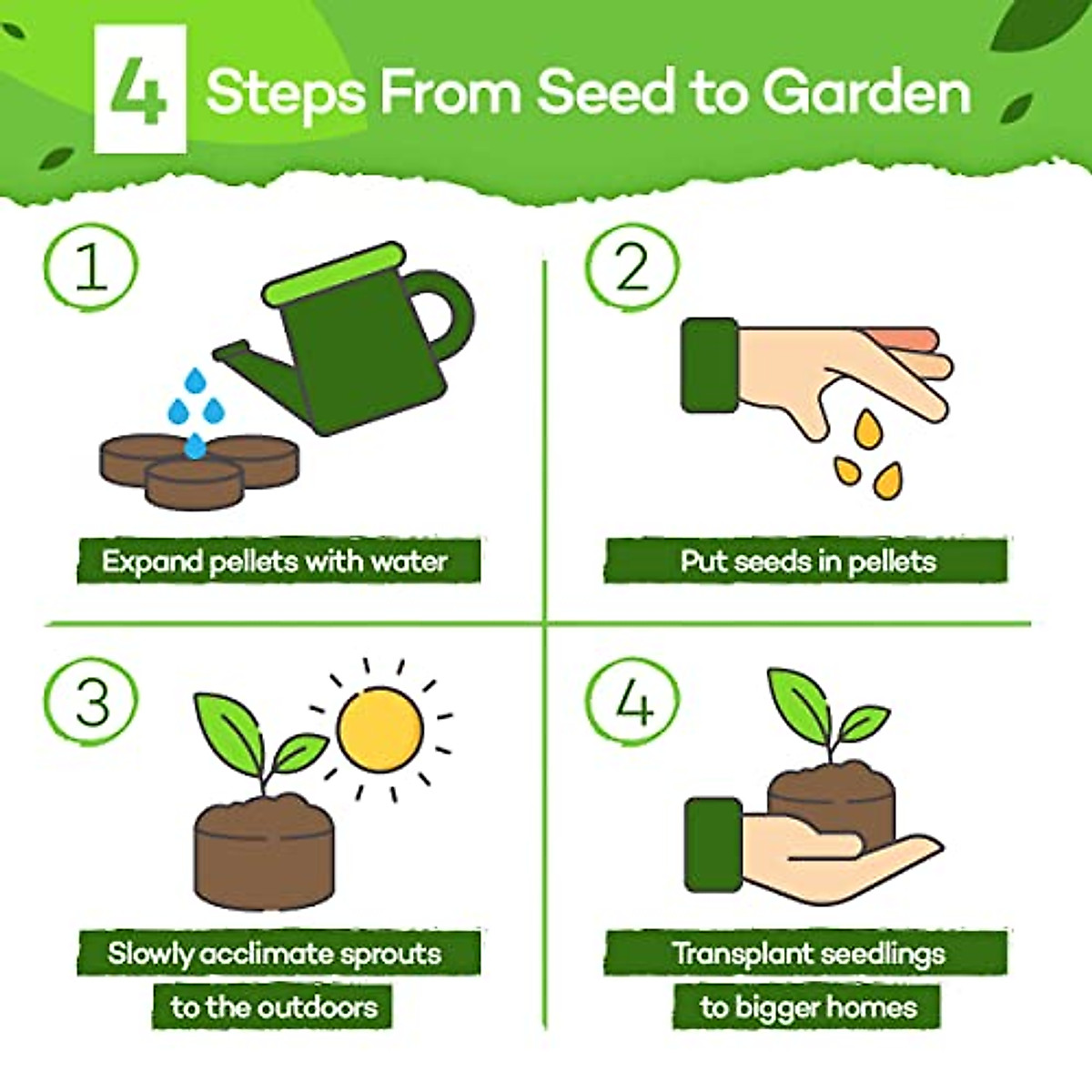 4 Steps From Seed to Garden

1

Expand pellets with water

2

Put seeds in pellets

3

Slowly acclimate sprouts to the outdoors

4

Transplant seedlings to bigger homes