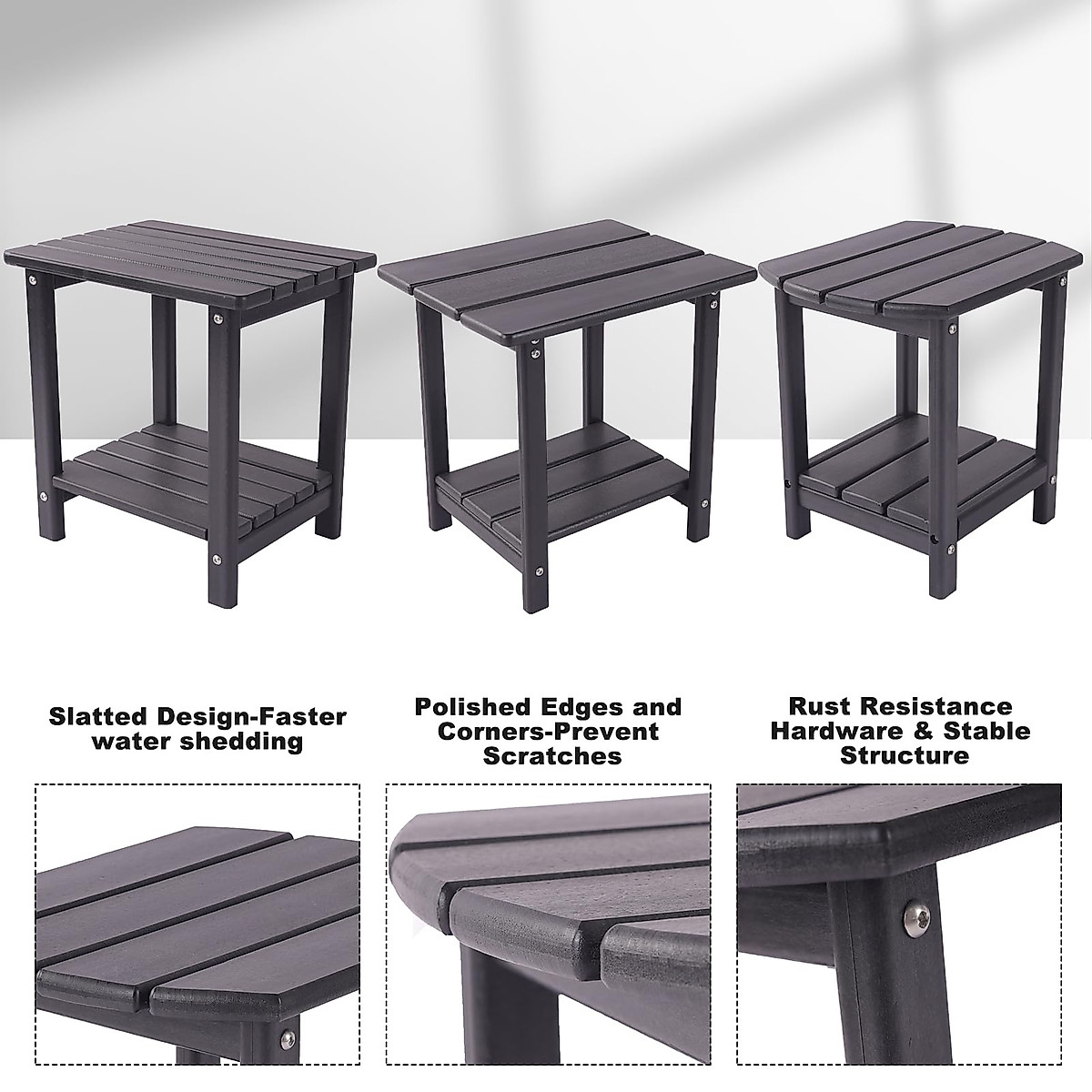 Slatted Design-Faster water shedding

Polished Edges and Corners-Prevent Scratches

Rust Resistance Hardware & Stable Structure