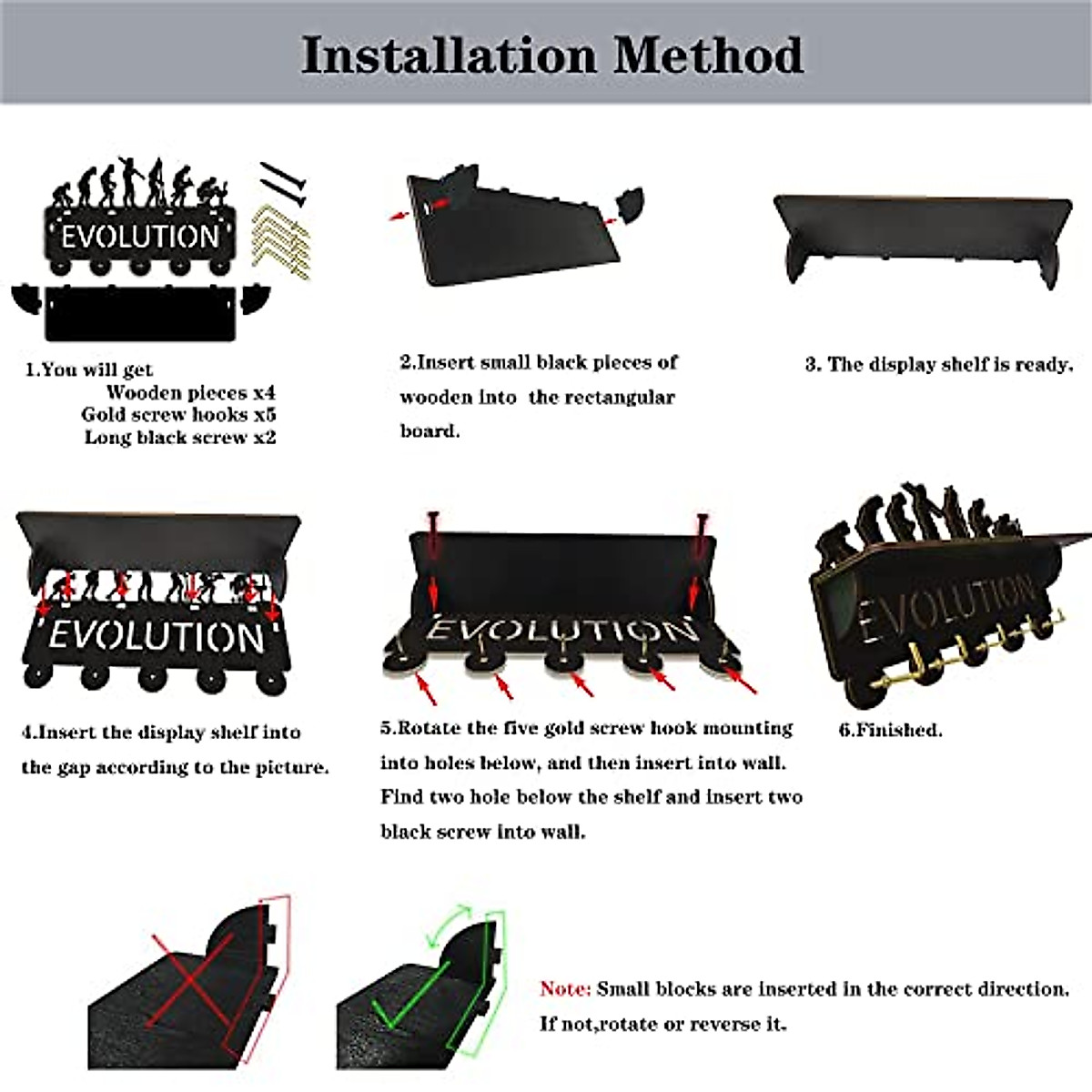 Installation Method

EVOLUTION

1.You will get
Wooden pieces x4
Gold screw hooks x5
Long black screw x2

2.Insert small black pieces of wooden into the rectangular board.

3. The display shelf is ready.

EVOLUTION

4.Insert the display shelf into the gap according to the picture.

EVOLUTION

5.Rotate the five gold screw hook mounting into holes below, and then insert into wall. Find two hole below the shelf and insert two black screw into wall.

EVOLUTION

6.Finished.

Note: Small blocks are inserted in the correct direction. If not,rotate or reverse it.