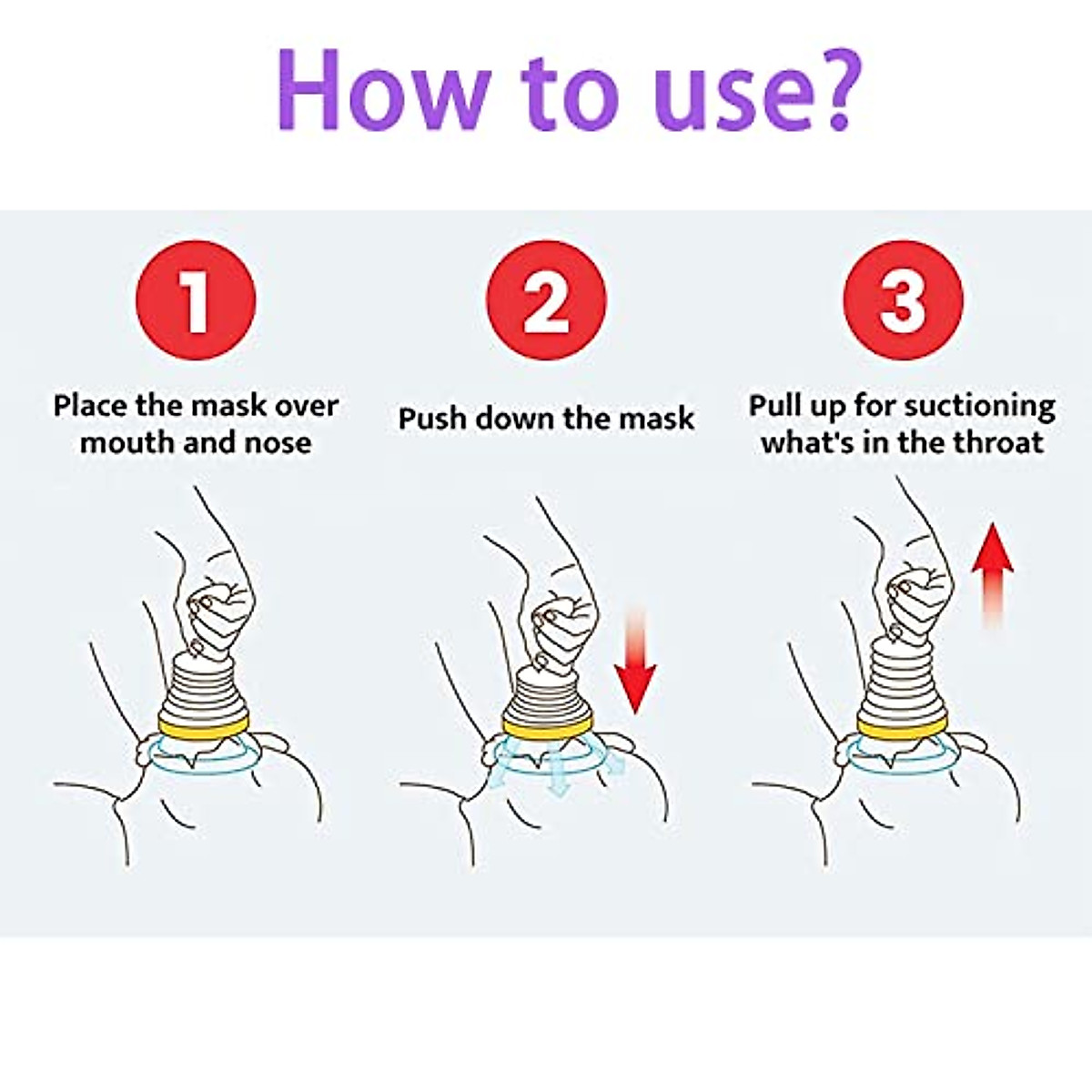 How to use?

1

Place the mask over mouth and nose

2

Push down the mask

3

Pull up for suctioning what's in the throat