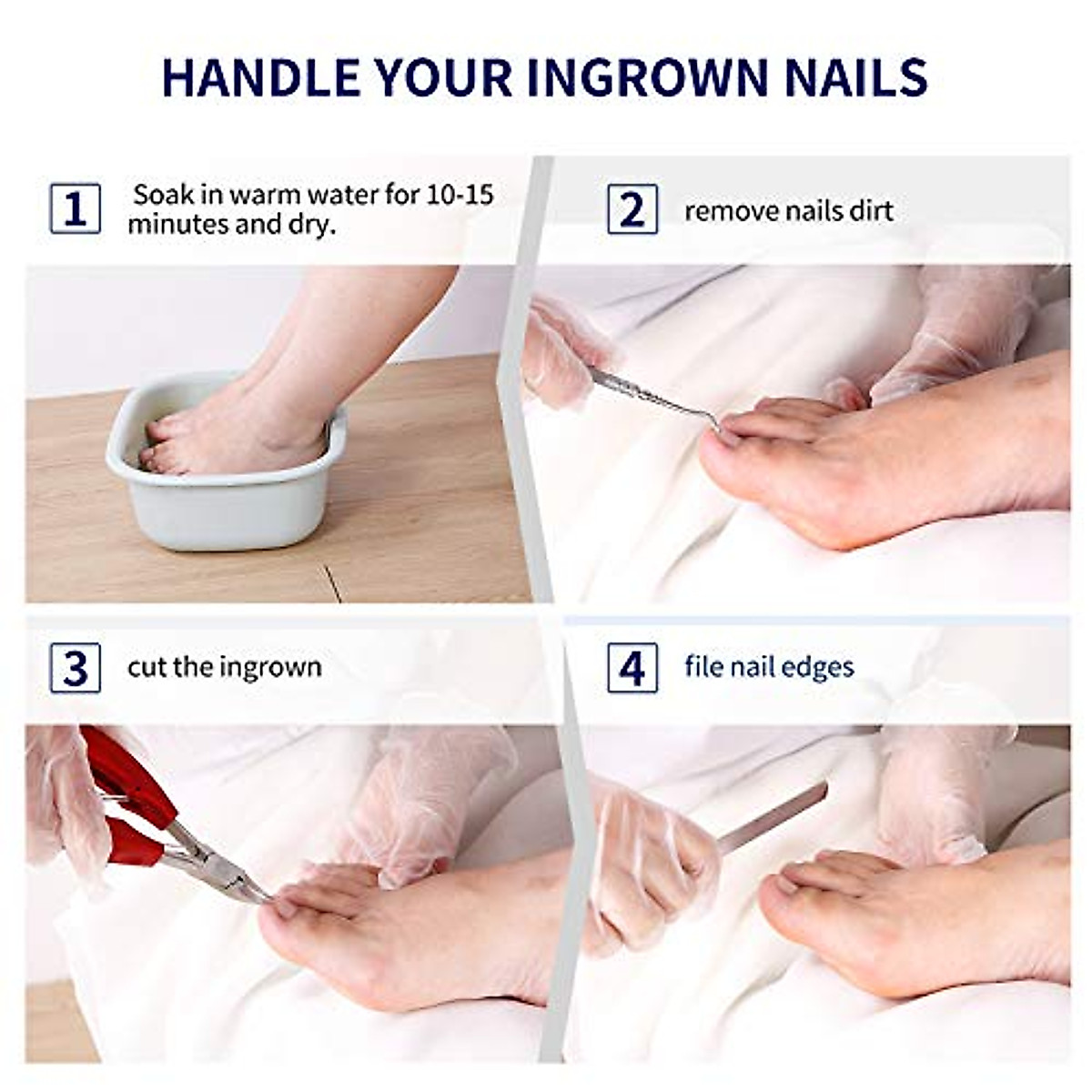 HANDLE YOUR INGROWN NAILS

1 Soak in warm water for 10-15 minutes and dry.

2 remove nails dirt

3 cut the ingrown

4 file nail edges