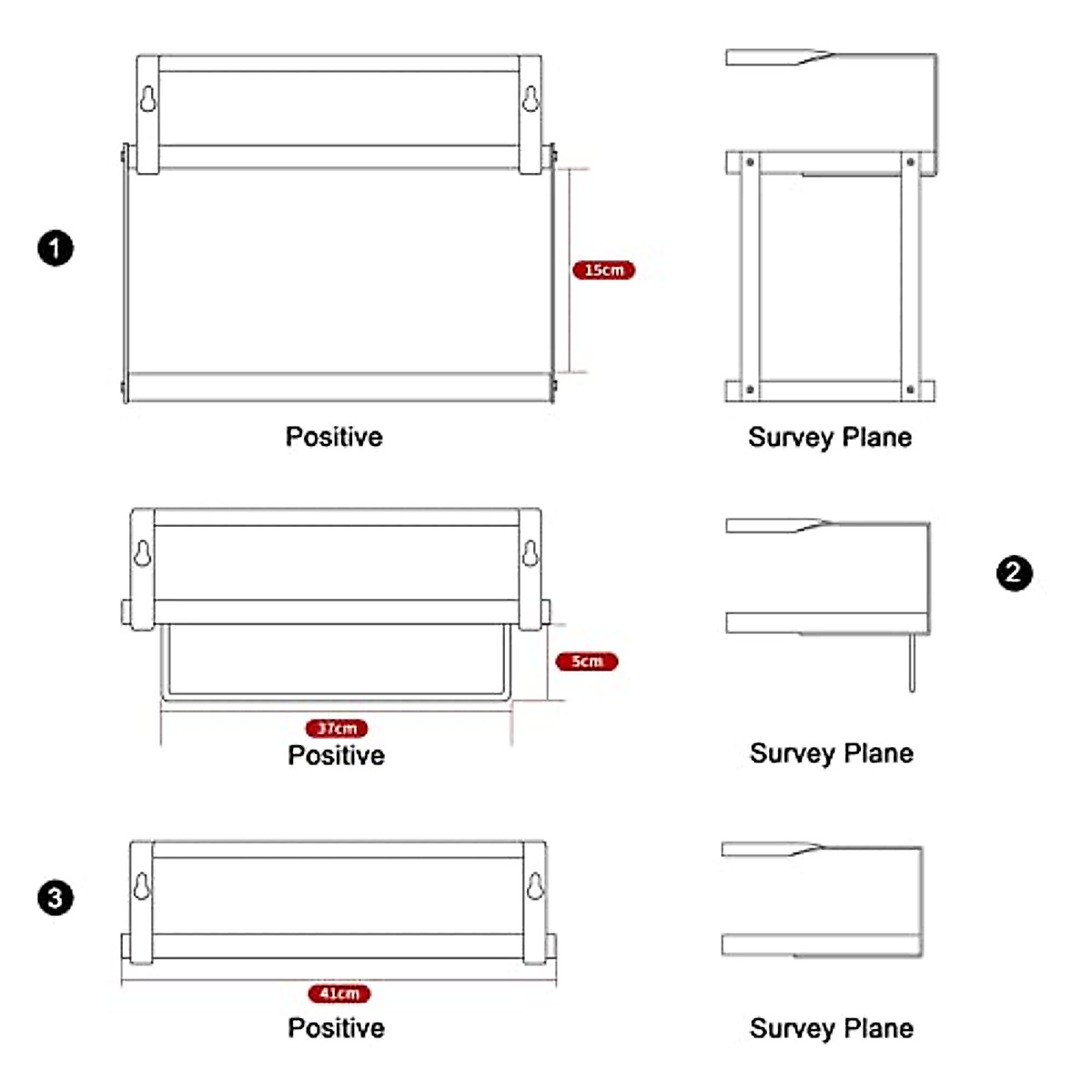 1

15cm

Positive

Survey Plane

2

5cm

37cm

Positive

Survey Plane

3

41cm

Positive

Survey Plane