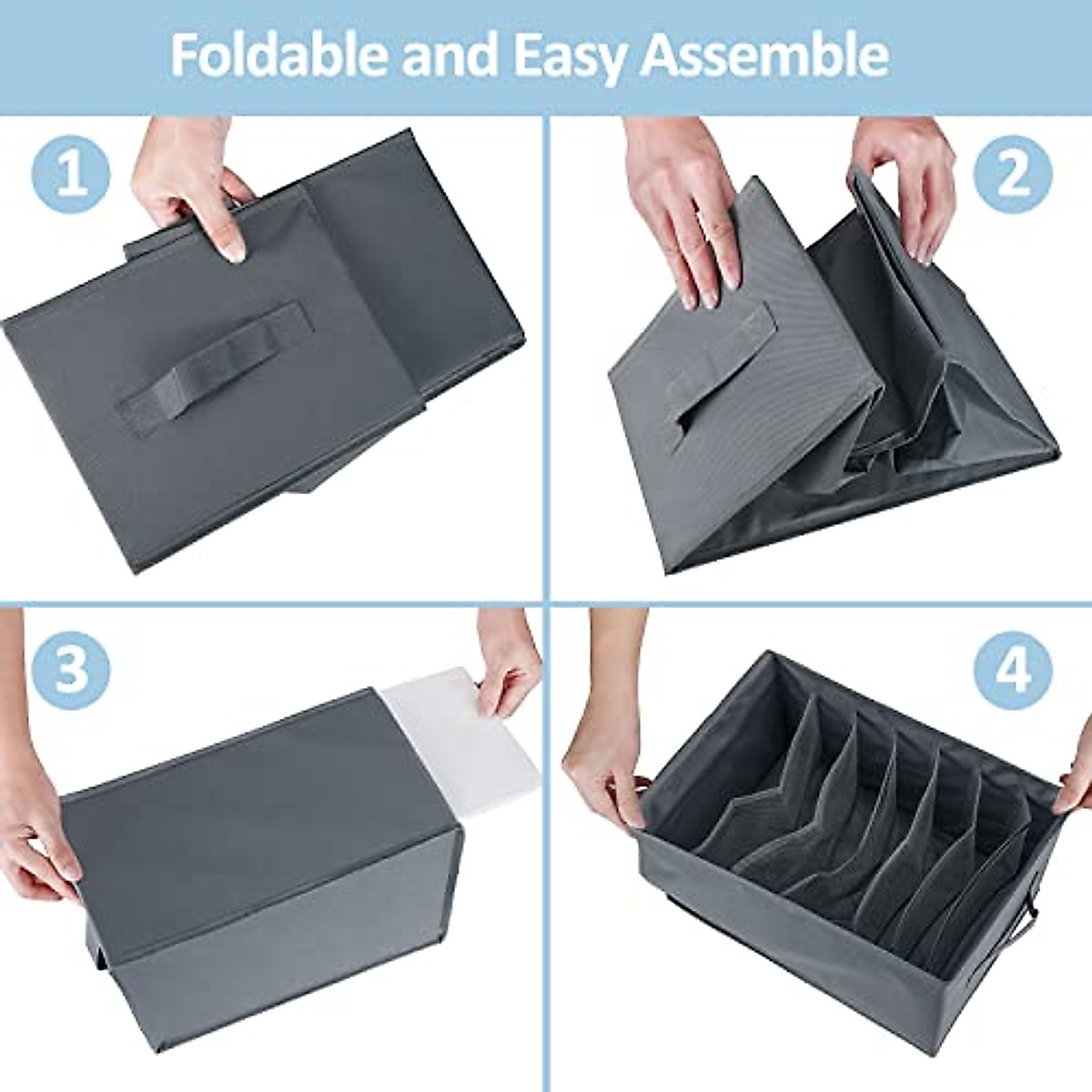 Foldable and Easy Assemble

1

2

3

4