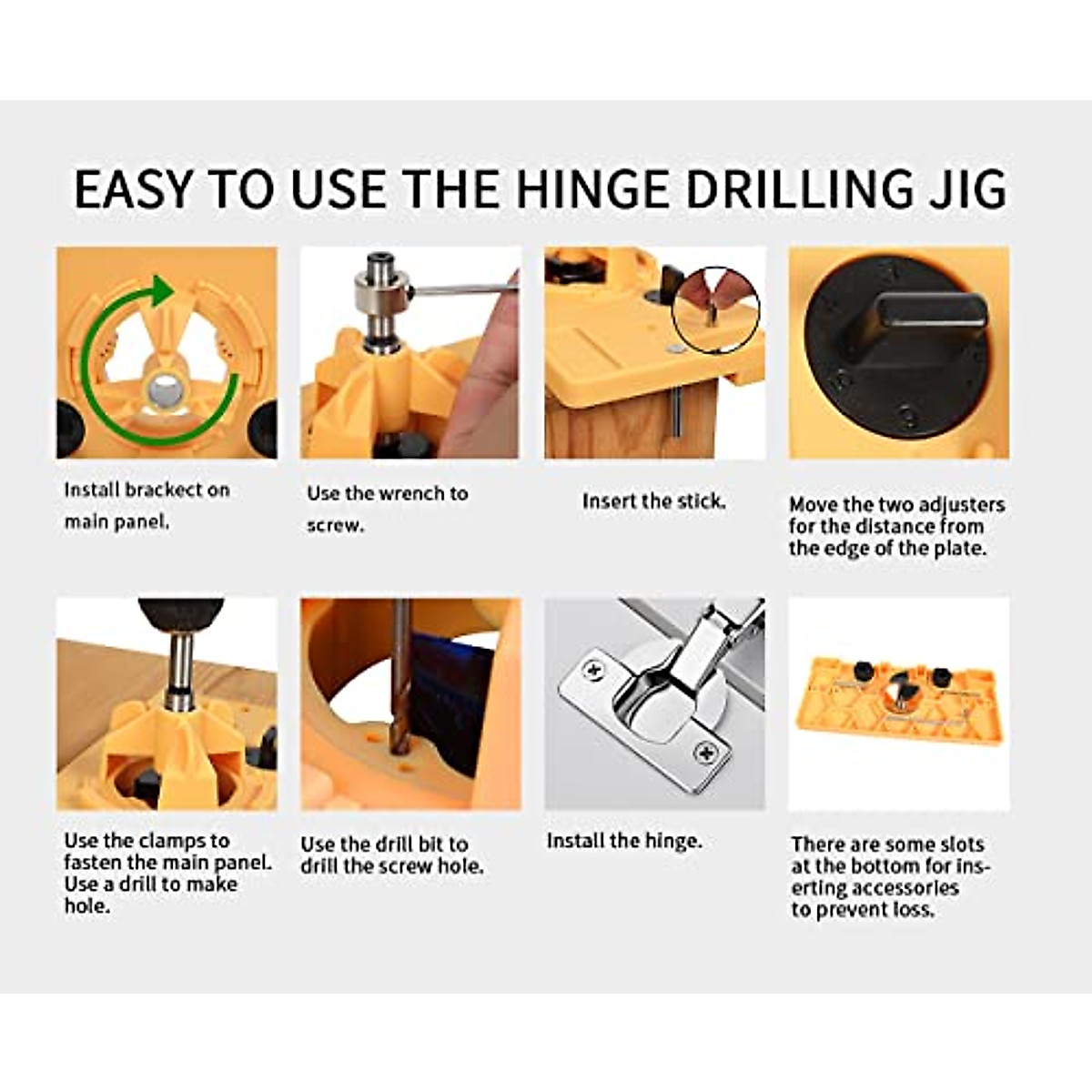 EASY TO USE THE HINGE DRILLING JIG

Install brackect on main panel.

Use the wrench to screw.

Insert the stick.

Move the two adjusters for the distance from the edge of the plate.

Use the clamps to fasten the main panel. Use a drill to make hole.

Use the drill bit to drill the screw hole.

Install the hinge.

There are some slots at the bottom for inserting accessories to prevent loss.