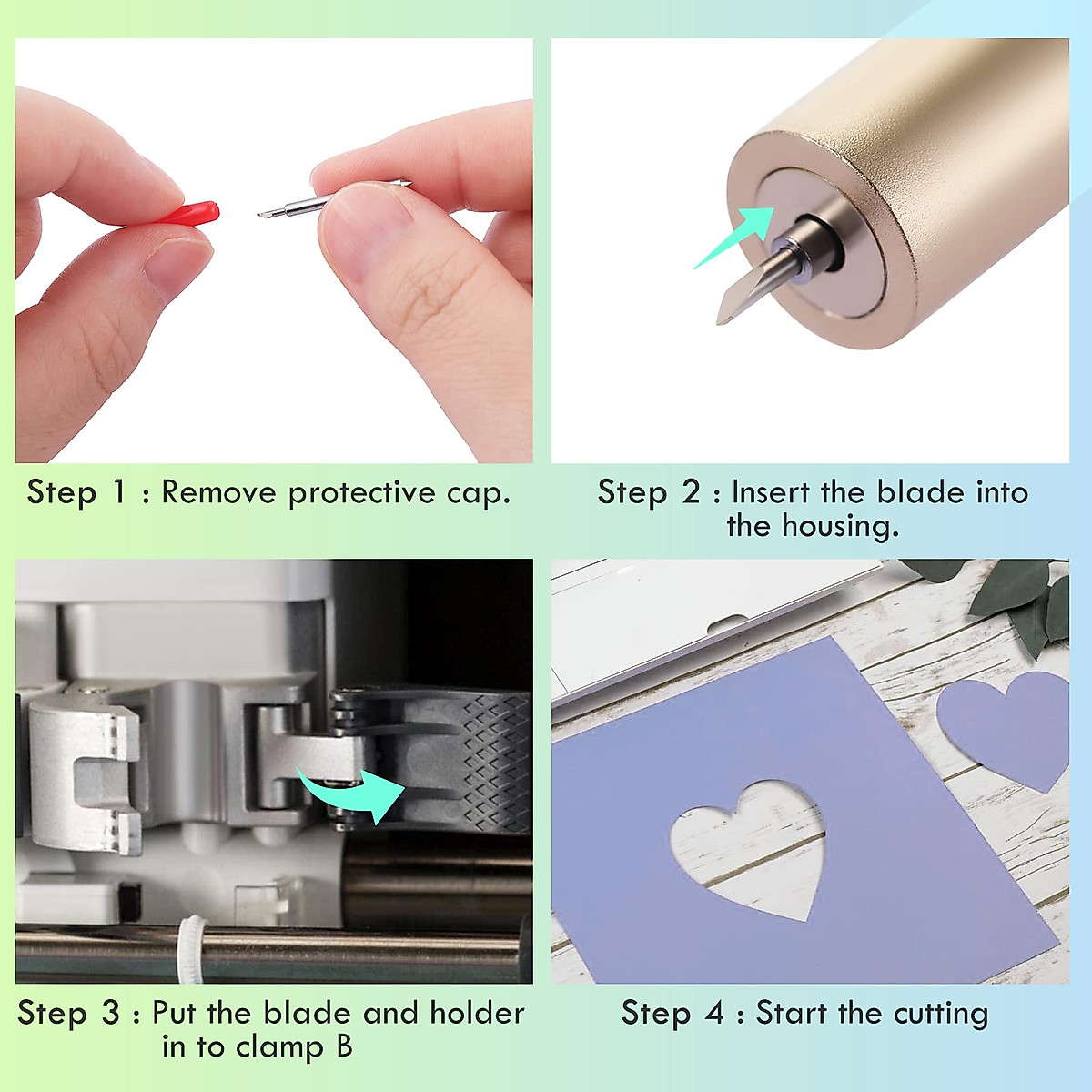 Step 1 : Remove protective cap.

Step 2 : Insert the blade into the housing.

Step 3 : Put the blade and holder in to clamp B

Step 4 : Start the cutting