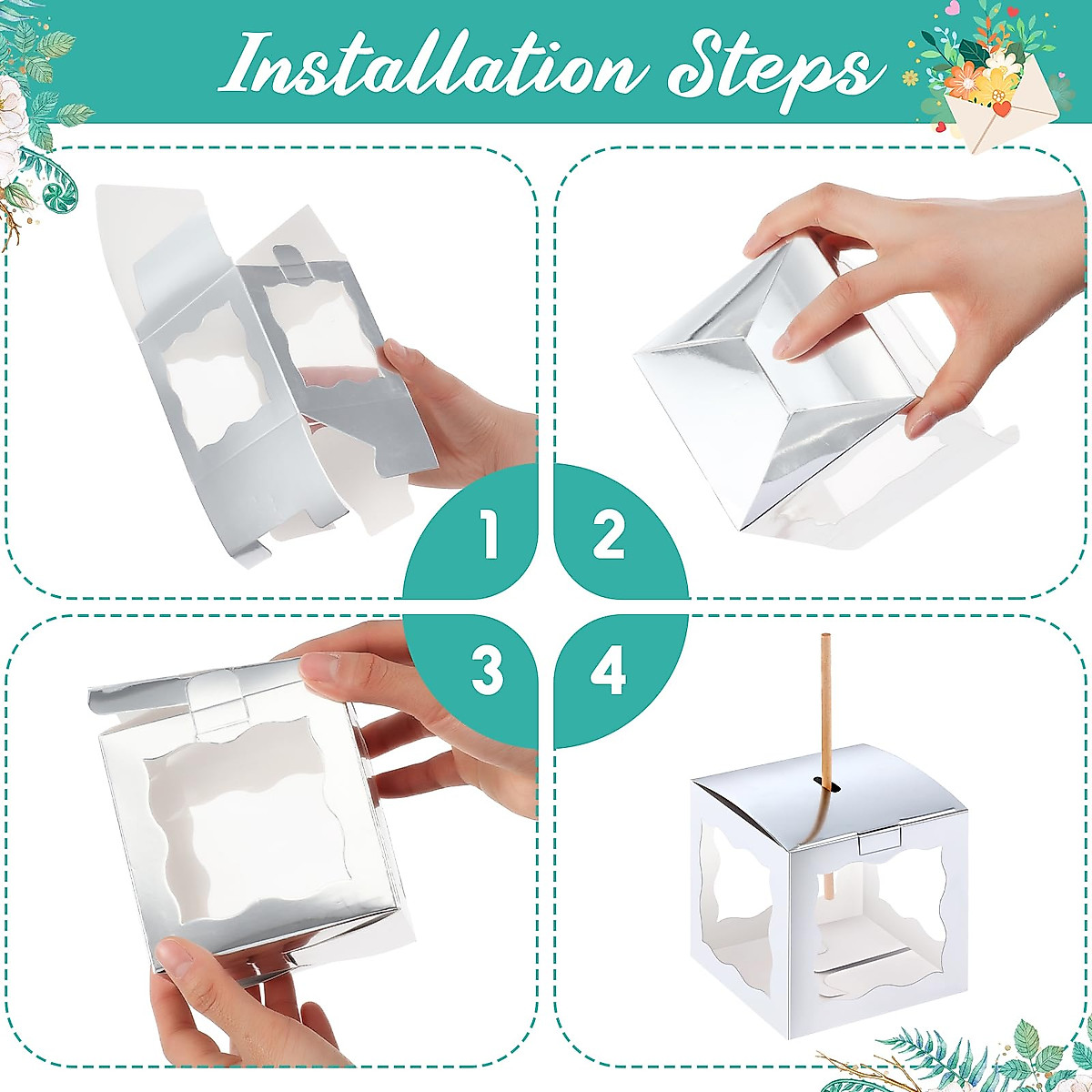 Installation Steps

1

2

3

4