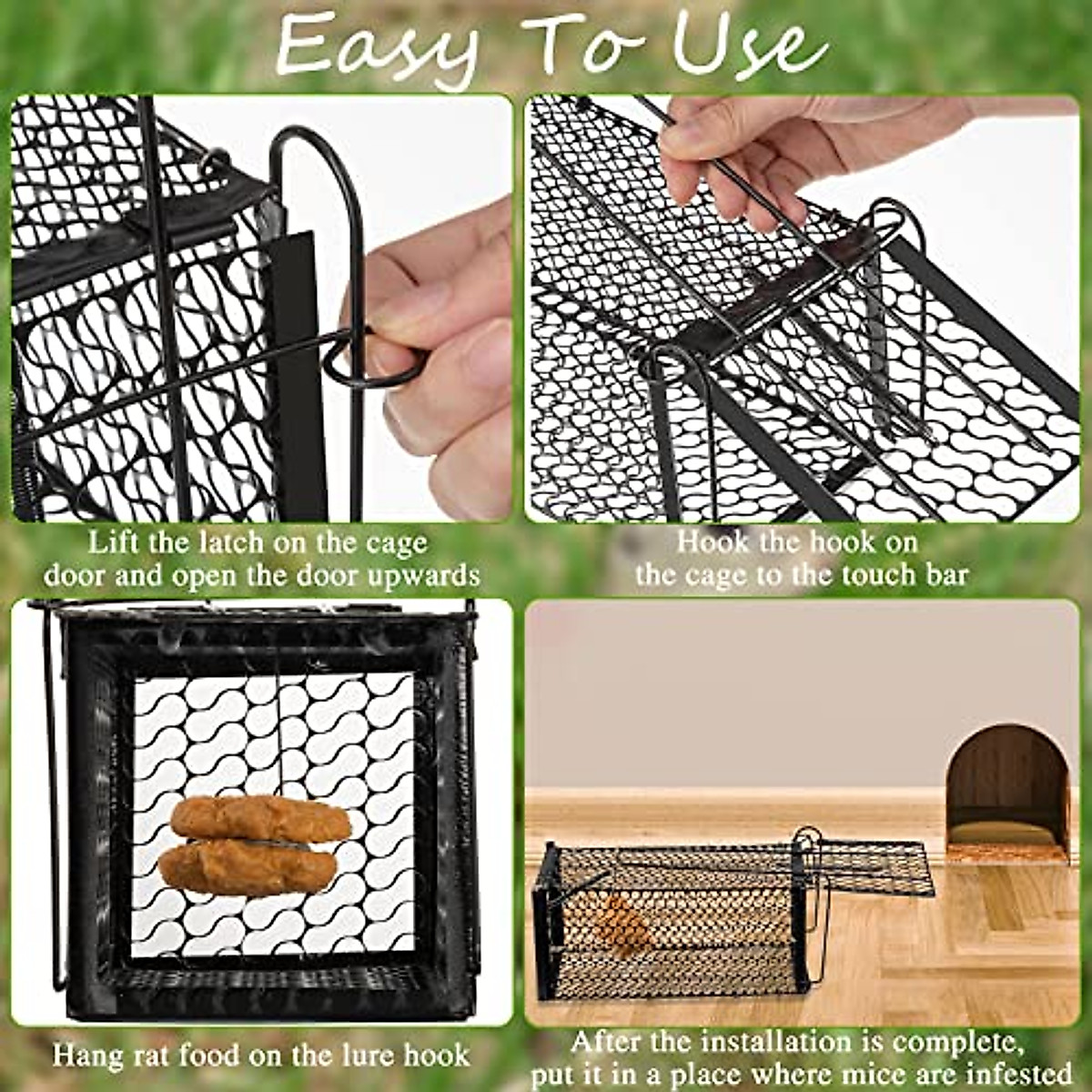 Easy To Use

Lift the latch on the cage door and open the door upwards

Hook the hook on the cage to the touch bar

Hang rat food on the lure hook

After the installation is complete, put it in a place where mice are infested