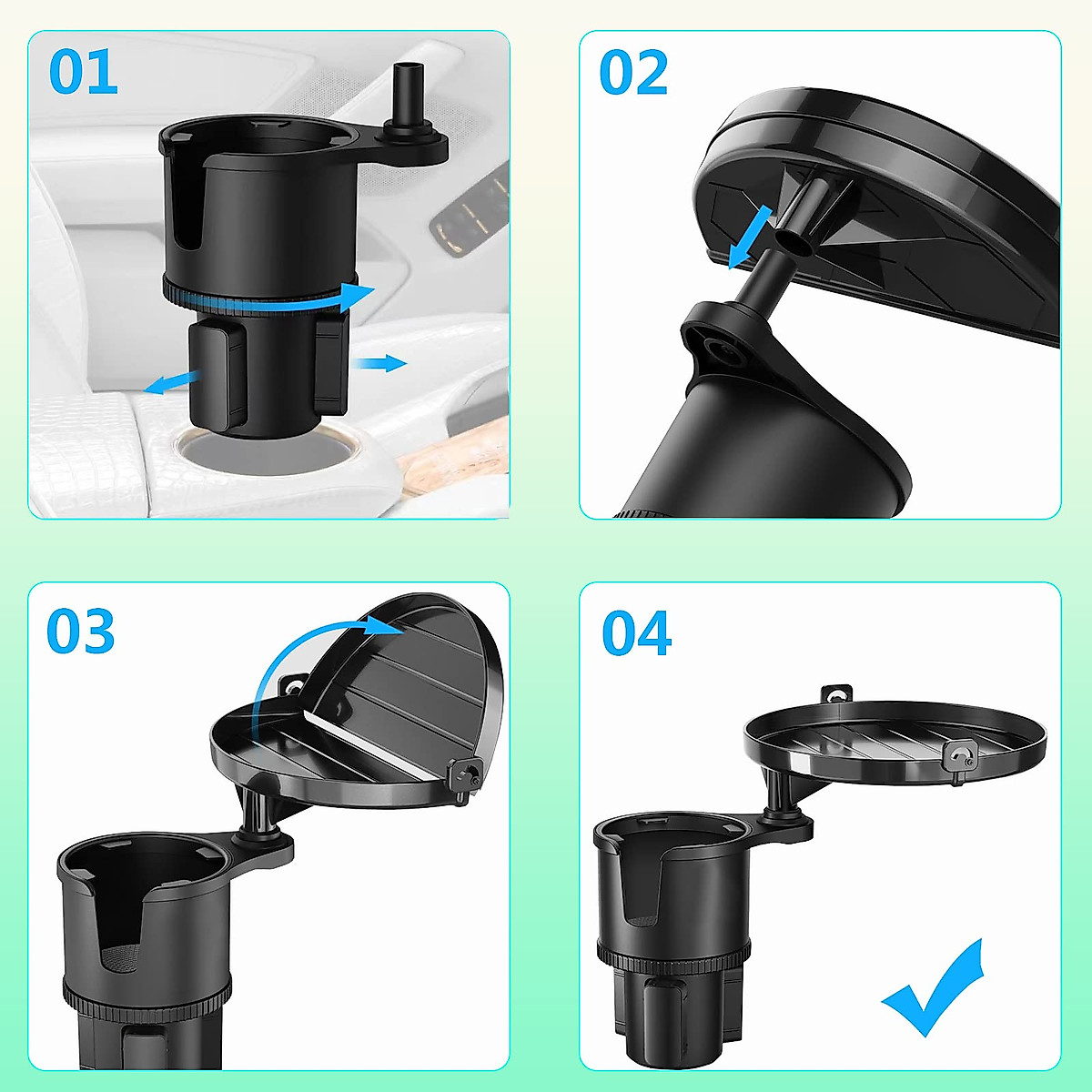 01

02

03

04