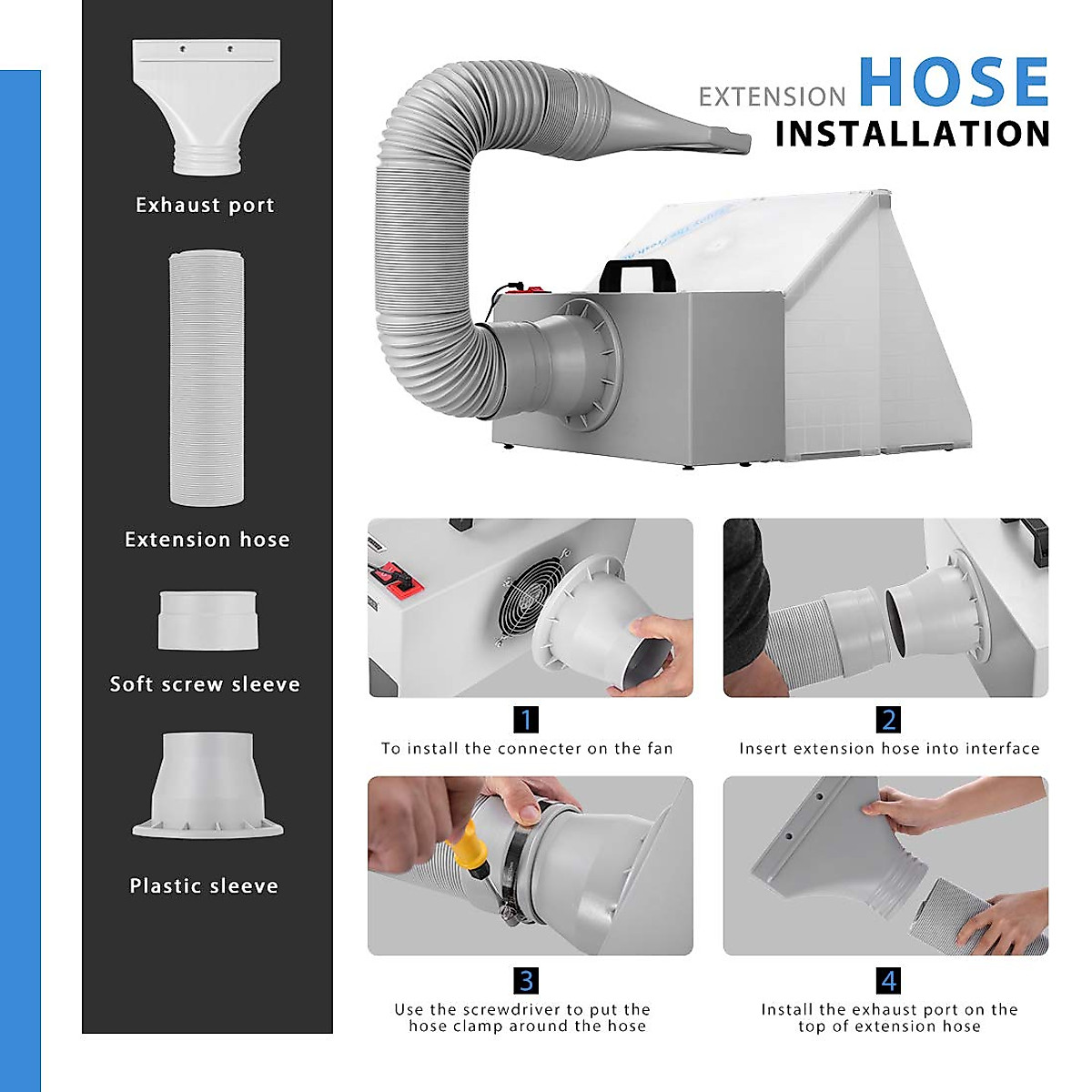 Exhaust port

Extension hose

Soft screw sleeve

Plastic sleeve

EXTENSION HOSE
INSTALLATION

1
To install the connecter on the fan

2
Insert extension hose into interface

3
Use the screwdriver to put the hose clamp around the hose

4
Install the exhaust port on the top of extension hose