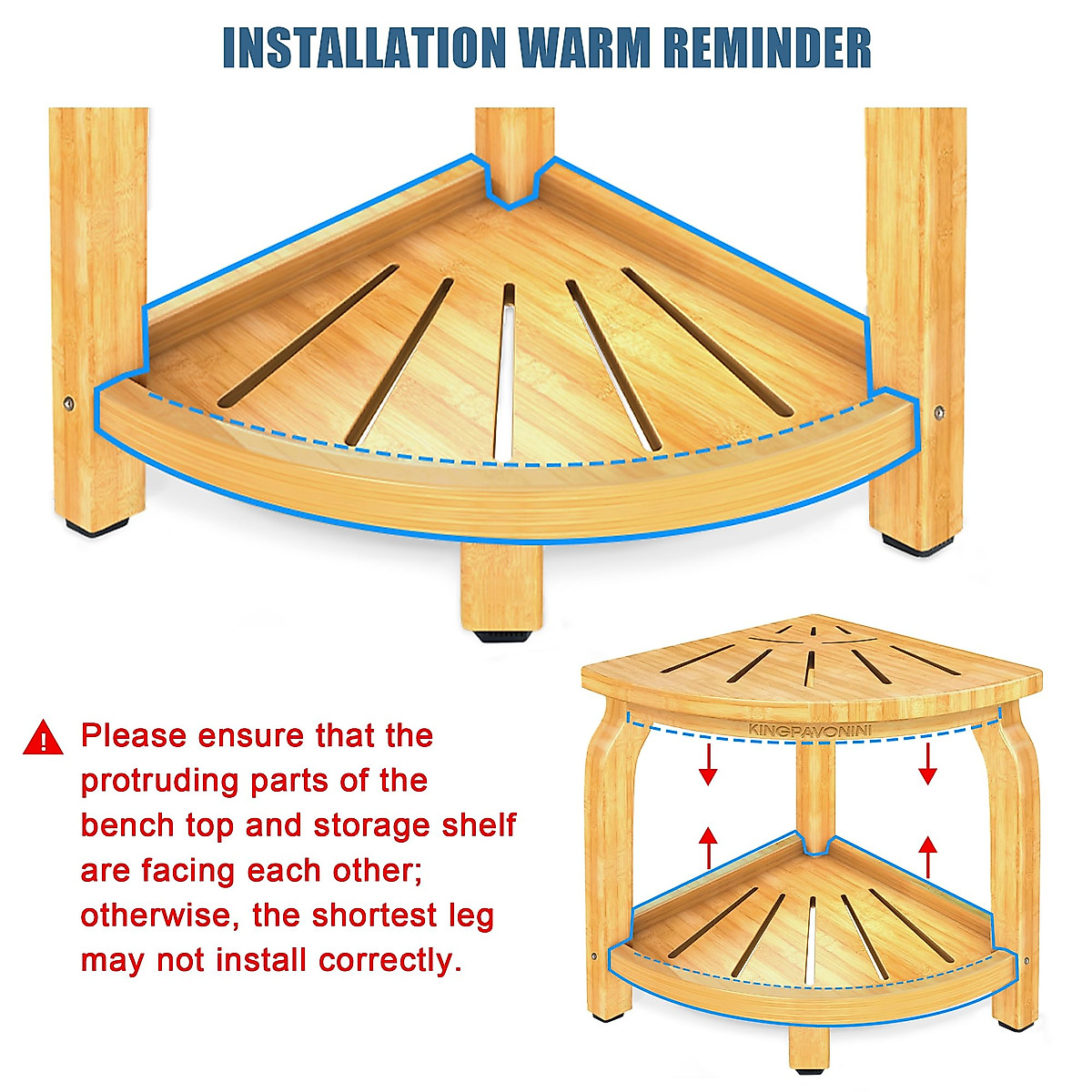 INSTALLATION WARM REMINDER

Please ensure that the protruding parts of the bench top and storage shelf are facing each other; otherwise, the shortest leg may not install correctly.

KINGPAVONINI