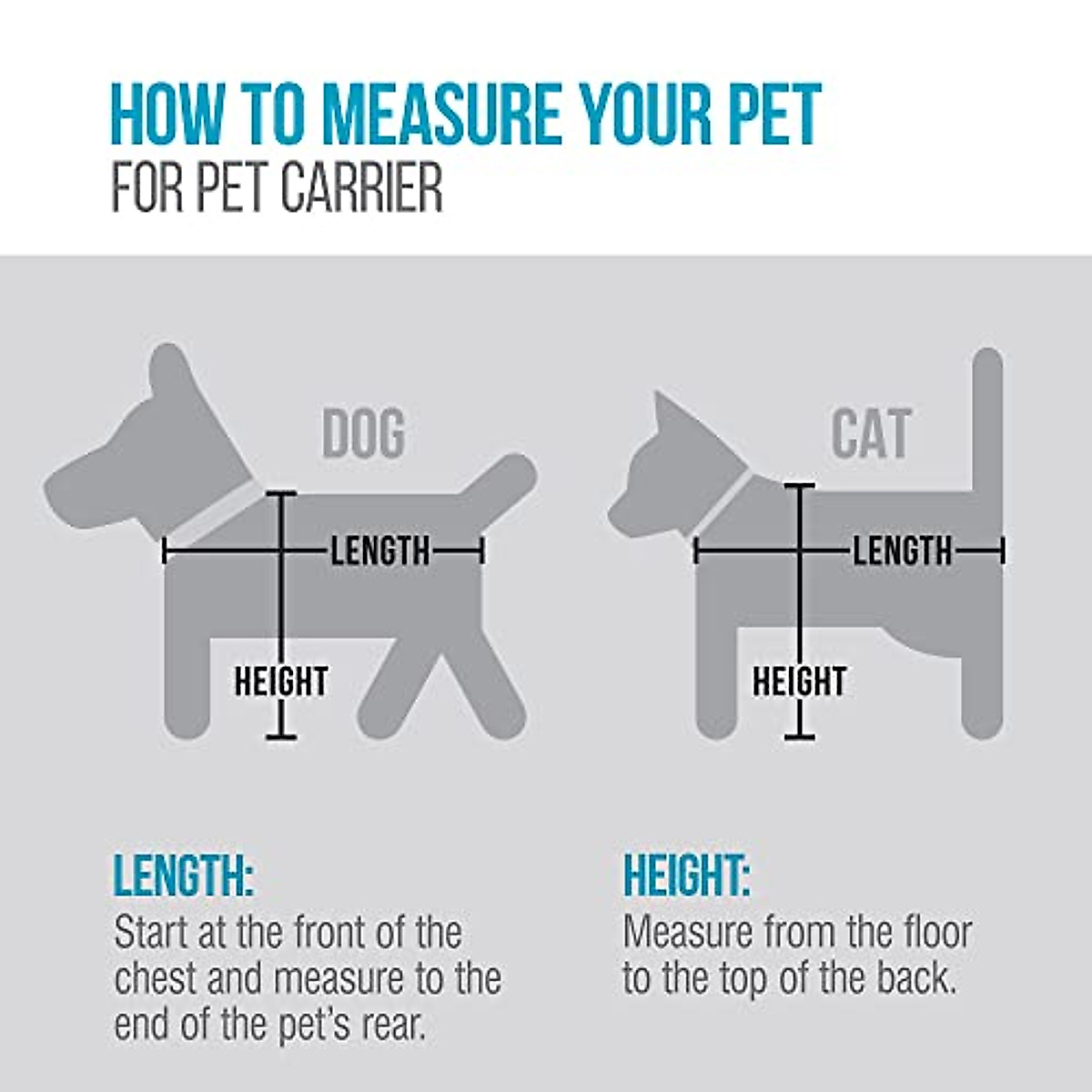 HOW TO MEASURE YOUR PET
FOR PET CARRIER

DOG

LENGTH

HEIGHT

CAT

LENGTH

HEIGHT

LENGTH:
Start at the front of the chest and measure to the end of the pet's rear.

HEIGHT:
Measure from the floor to the top of the back.