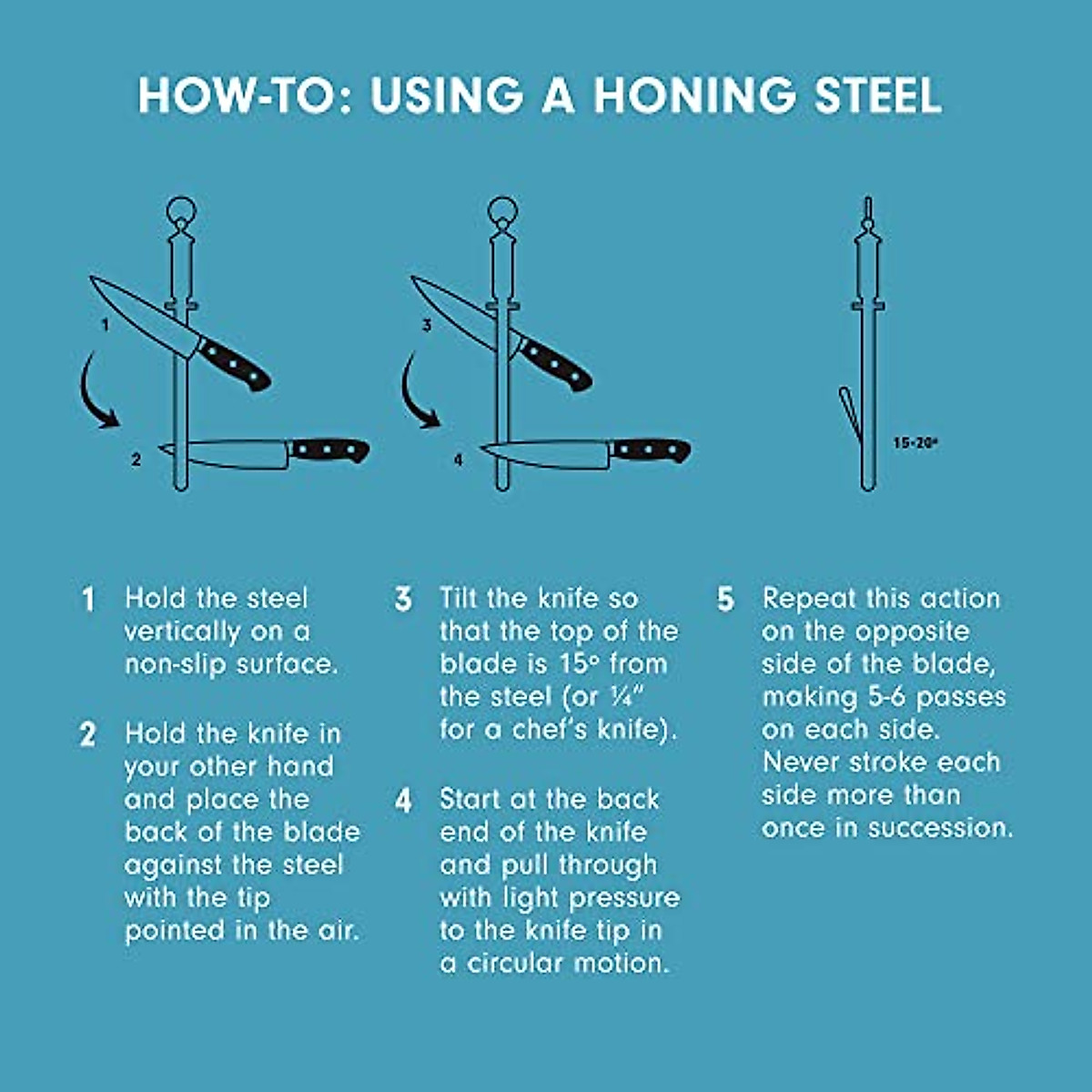 HOW-TO: USING A HONING STEEL

1

2

3

4

15-20°

1 Hold the steel vertically on a non-slip surface.

2 Hold the knife in your other hand and place the back of the blade against the steel with the tip pointed in the air.

3 Tilt the knife so that the top of the blade is 15° from the steel (or ¼" for a chef's knife).

4 Start at the back end of the knife and pull through with light pressure to the knife tip in a circular motion.

5 Repeat this action on the opposite side of the blade, making 5-6 passes on each side. Never stroke each side more than once in succession.