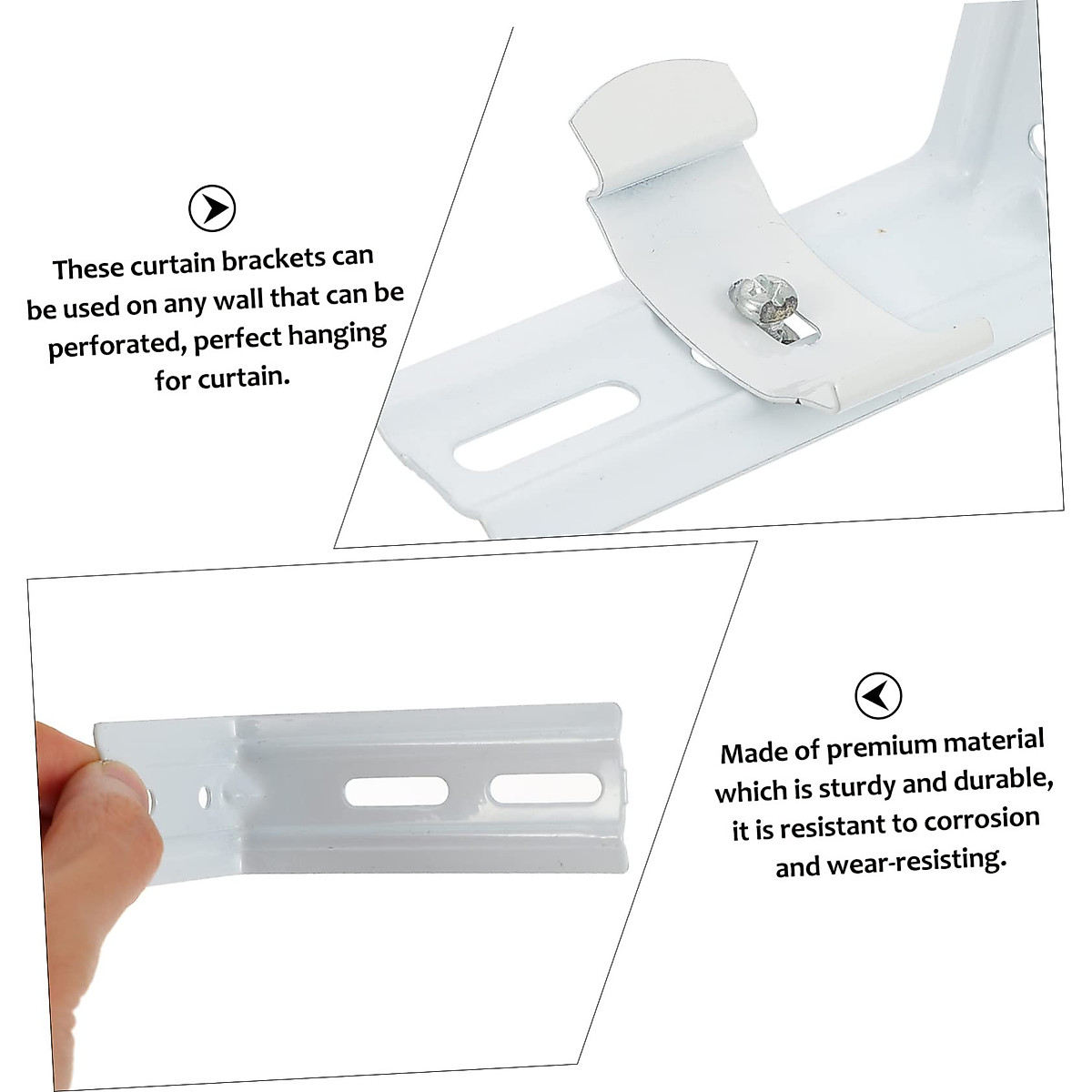 These curtain brackets can be used on any wall that can be perforated, perfect hanging for curtain.

Made of premium material which is sturdy and durable, it is resistant to corrosion and wear-resisting.