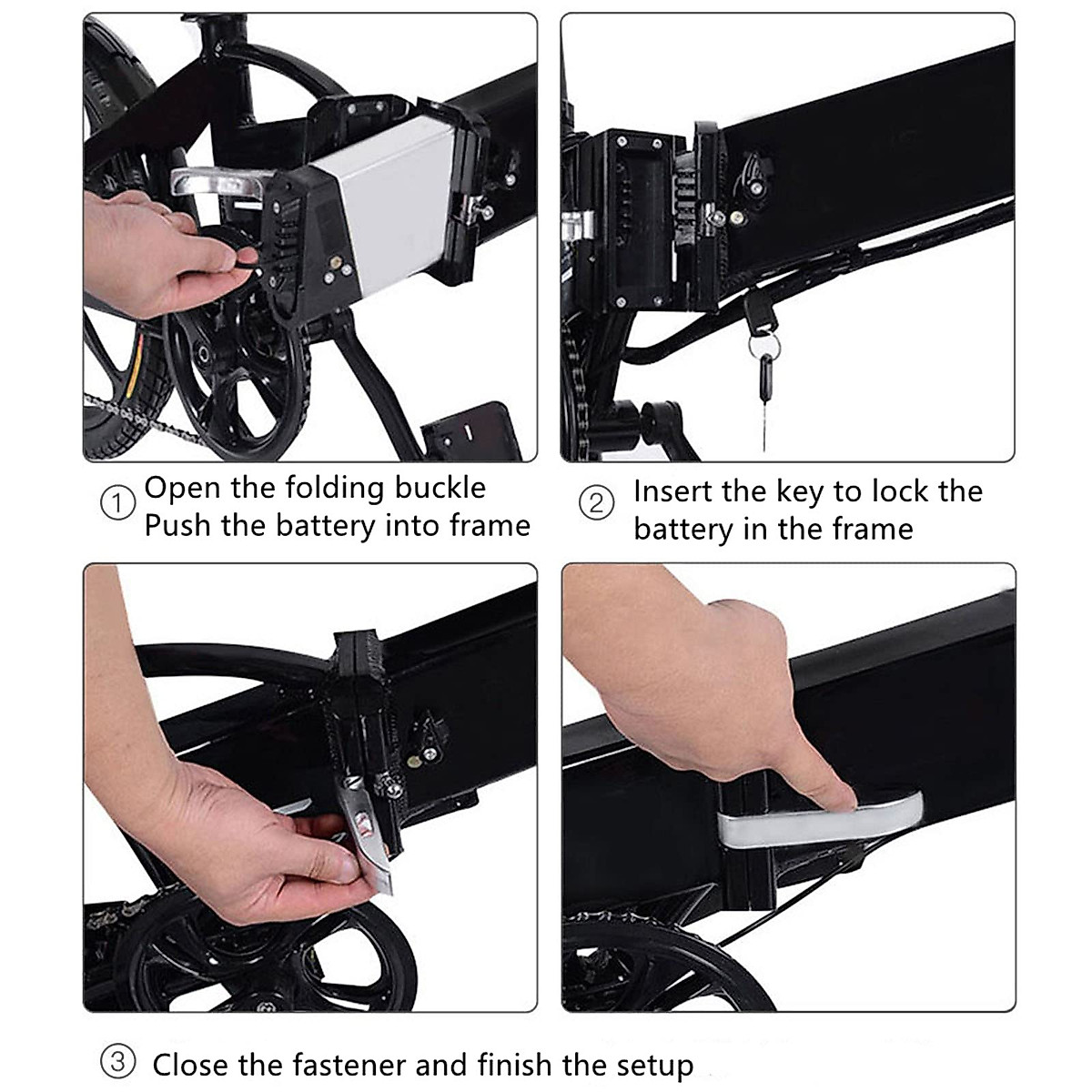 ① Open the folding buckle
Push the battery into frame

② Insert the key to lock the battery in the frame

③ Close the fastener and finish the setup