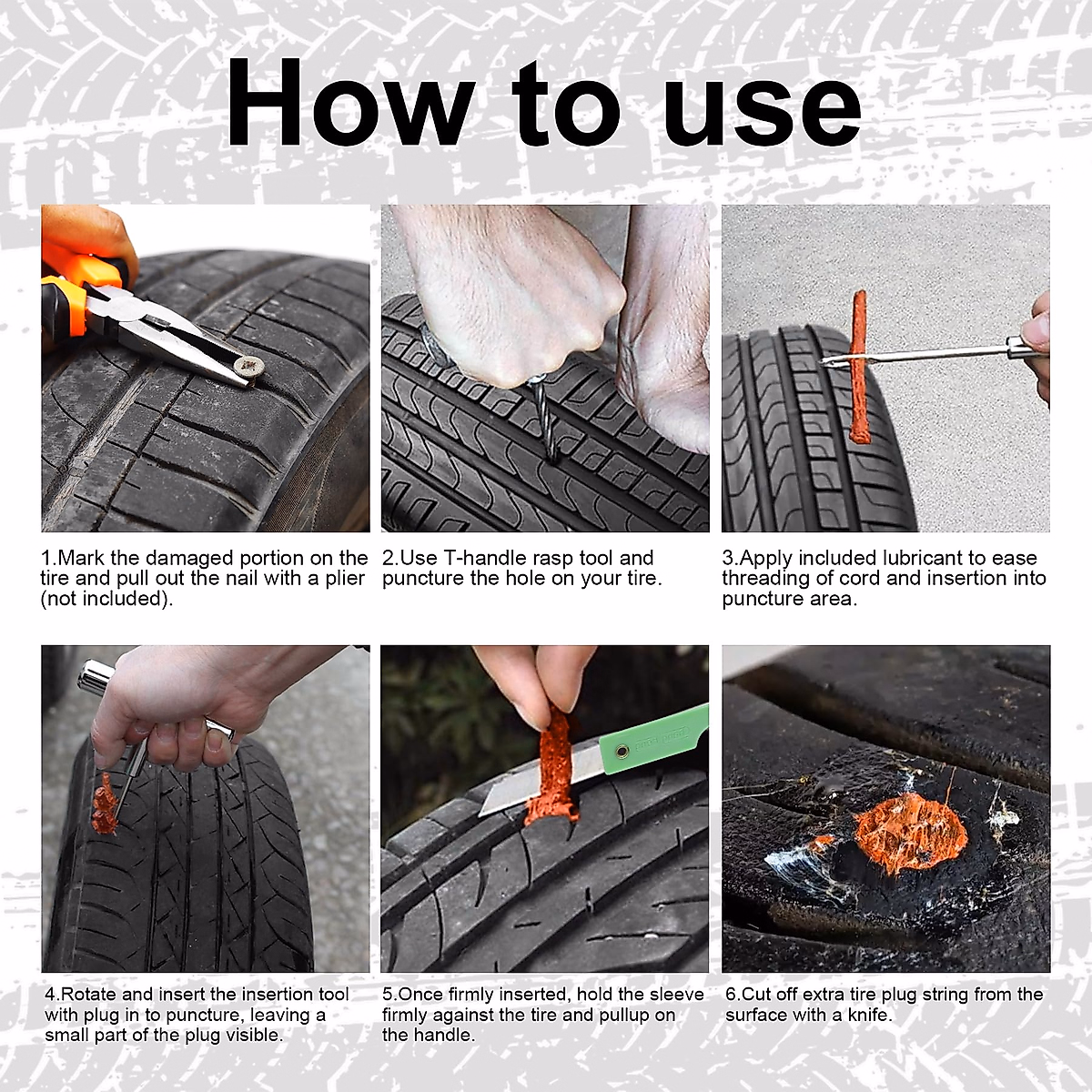 How to use

1.Mark the damaged portion on the tire and pull out the nail with a plier (not included).

2.Use T-handle rasp tool and puncture the hole on your tire.

3.Apply included lubricant to ease threading of cord and insertion into puncture area.

4.Rotate and insert the insertion tool with plug in to puncture, leaving a small part of the plug visible.

5.Once firmly inserted, hold the sleeve firmly against the tire and pullup on the handle.

6.Cut off extra tire plug string from the surface with a knife.