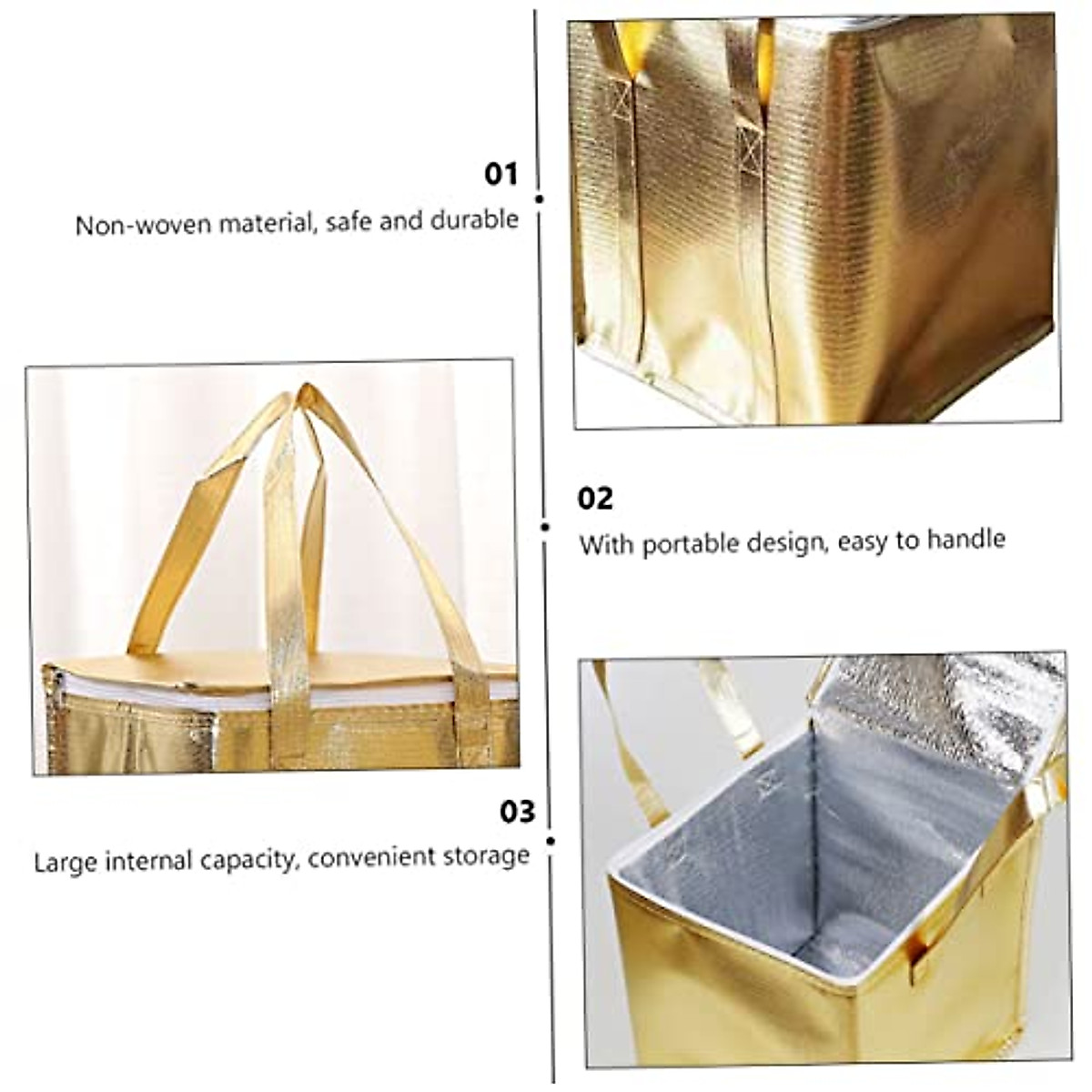 01
Non-woven material, safe and durable

02
With portable design, easy to handle

03
Large internal capacity, convenient storage