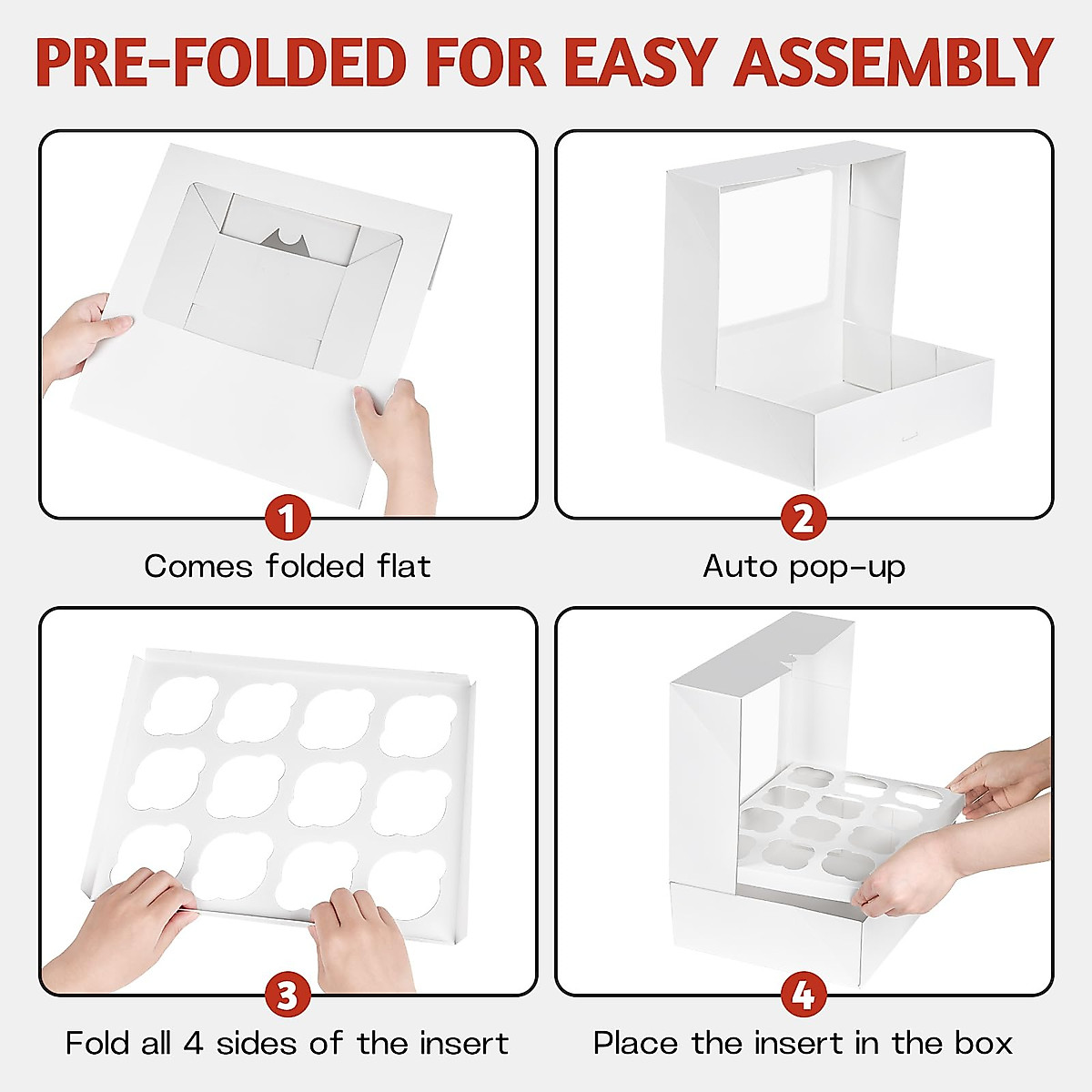 PRE-FOLDED FOR EASY ASSEMBLY

1
Comes folded flat

2
Auto pop-up

3
Fold all 4 sides of the insert

4
Place the insert in the box