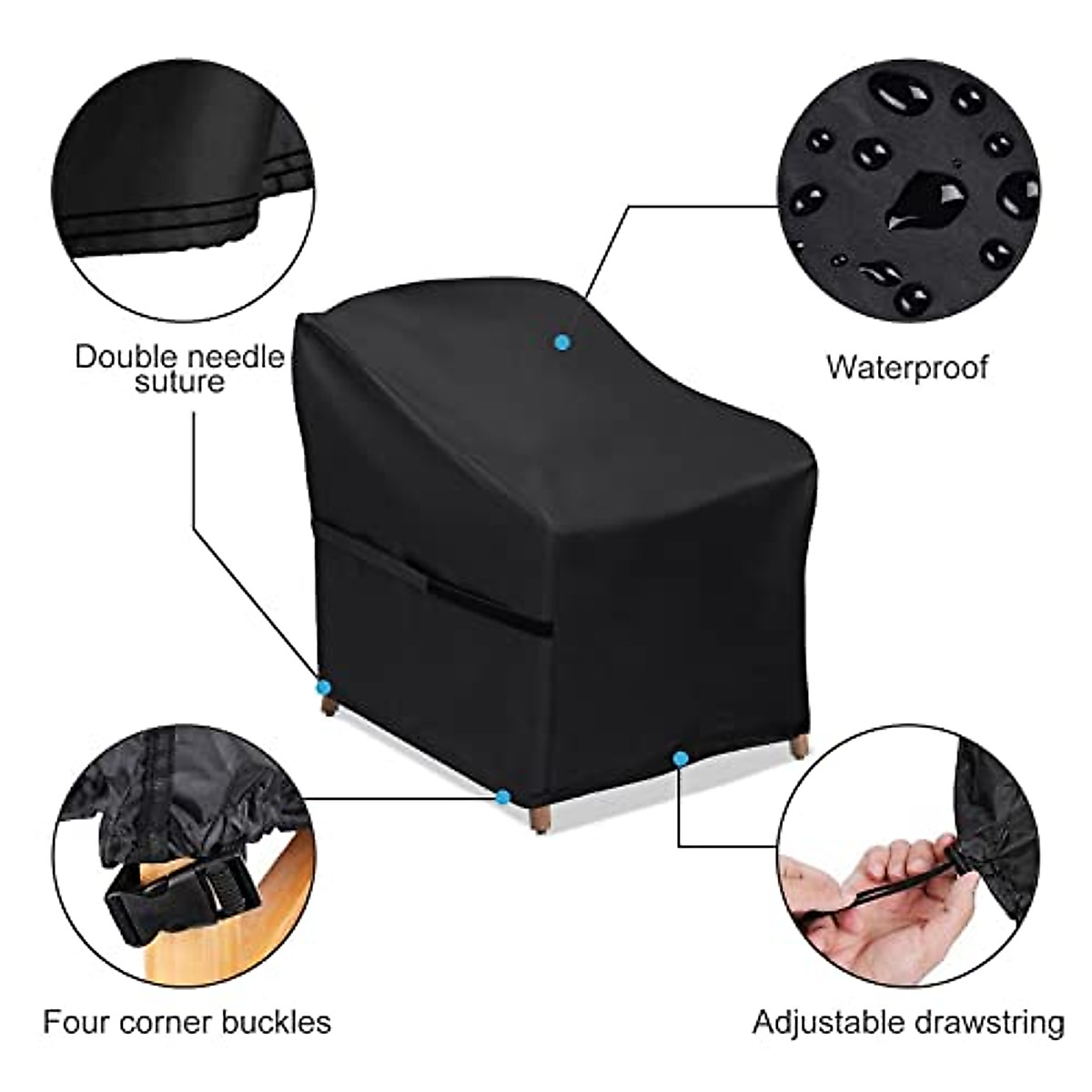 Double needle suture

Waterproof

Four corner buckles

Adjustable drawstring