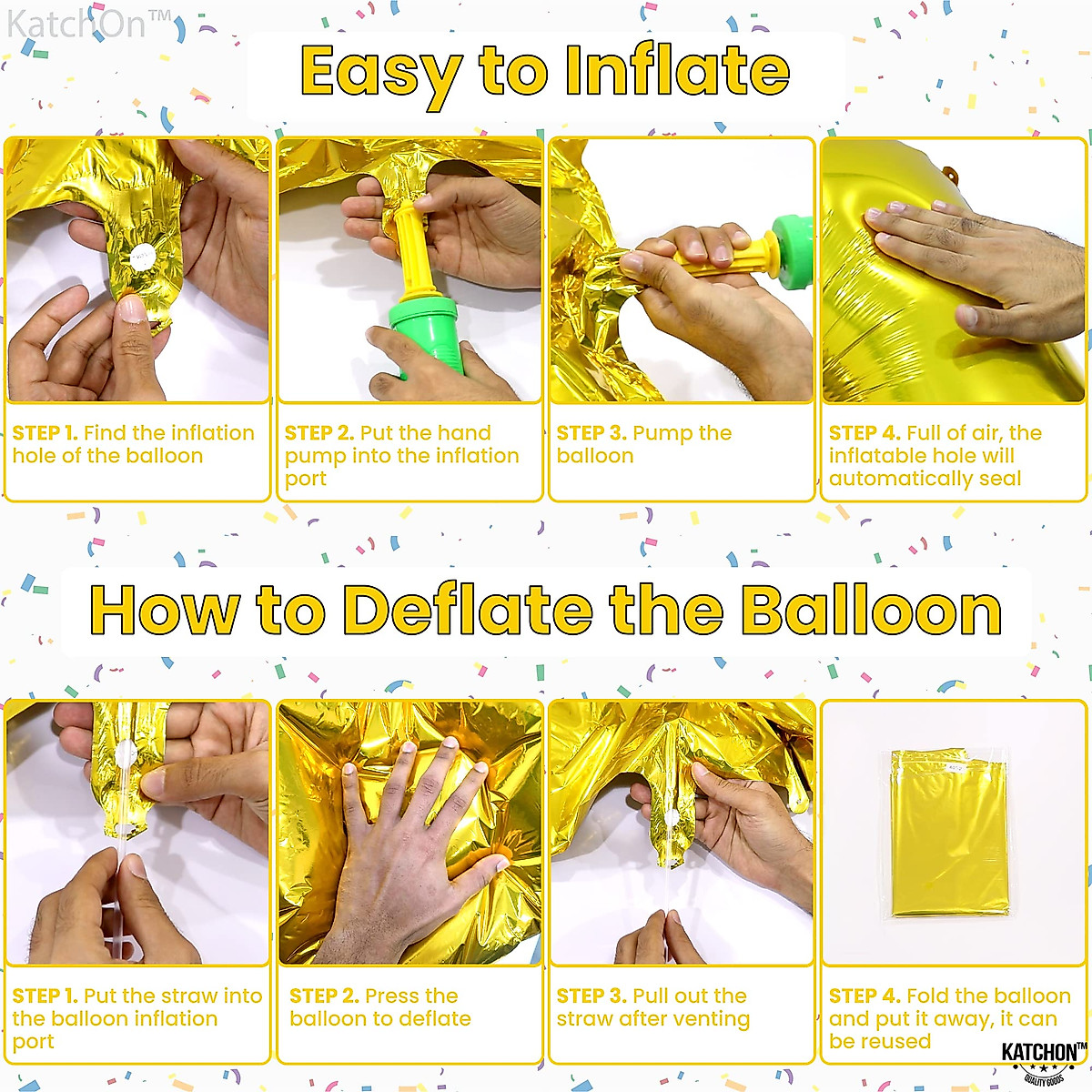 KatchOn™

Easy to Inflate

STEP 1. Find the inflation hole of the balloon

STEP 2. Put the hand pump into the inflation port

STEP 3. Pump the balloon

STEP 4. Full of air, the inflatable hole will automatically seal

How to Deflate the Balloon

STEP 1. Put the straw into the balloon inflation port

STEP 2. Press the balloon to deflate

STEP 3. Pull out the straw after venting

STEP 4. Fold the balloon and put it away, it can be reused

KATCHON™
QUALITY GOODS