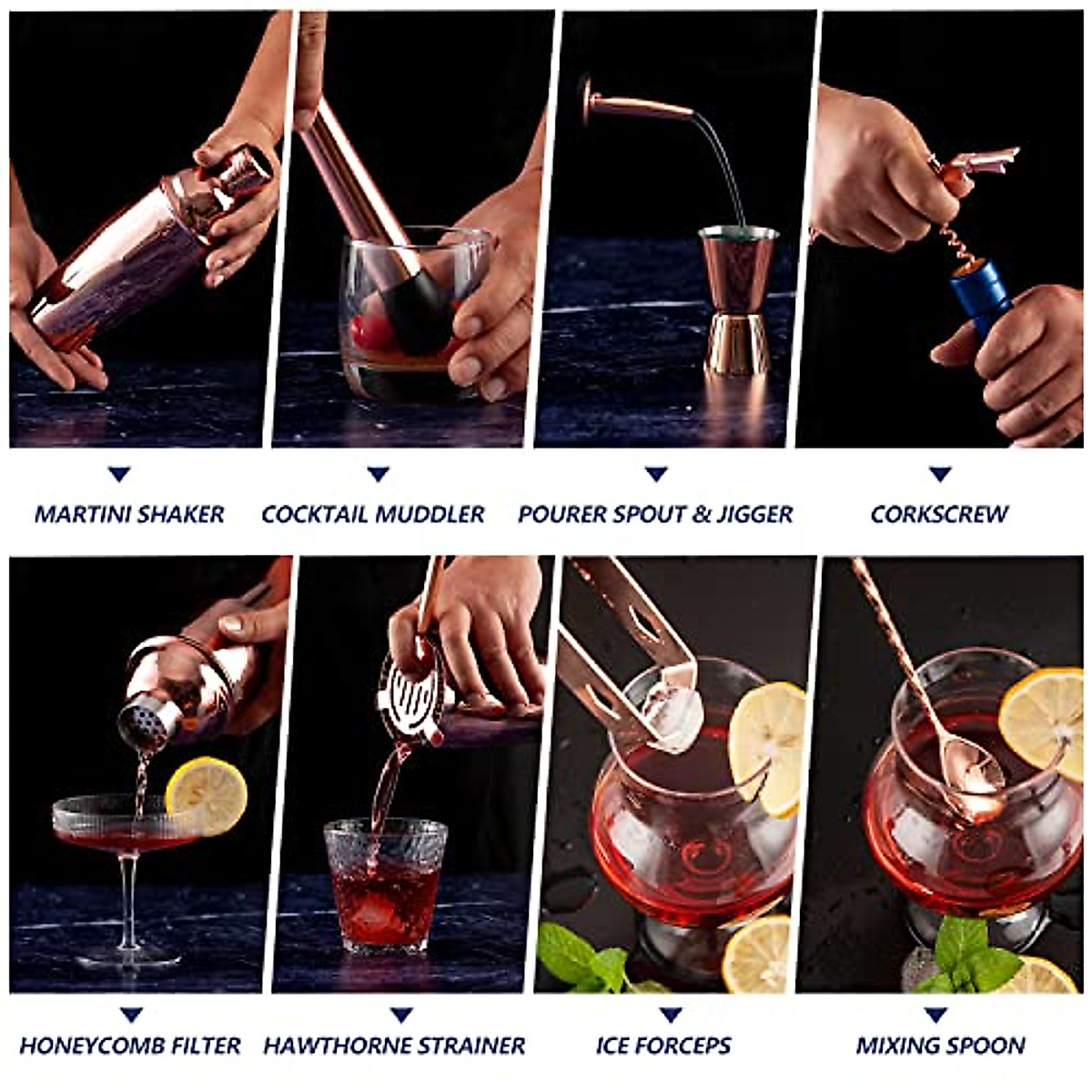 MARTINI SHAKER

COCKTAIL MUDDLER

POURER SPOUT & JIGGER

CORKSCREW

HONEYCOMB FILTER

HAWTHORNE STRAINER

ICE FORCEPS

MIXING SPOON