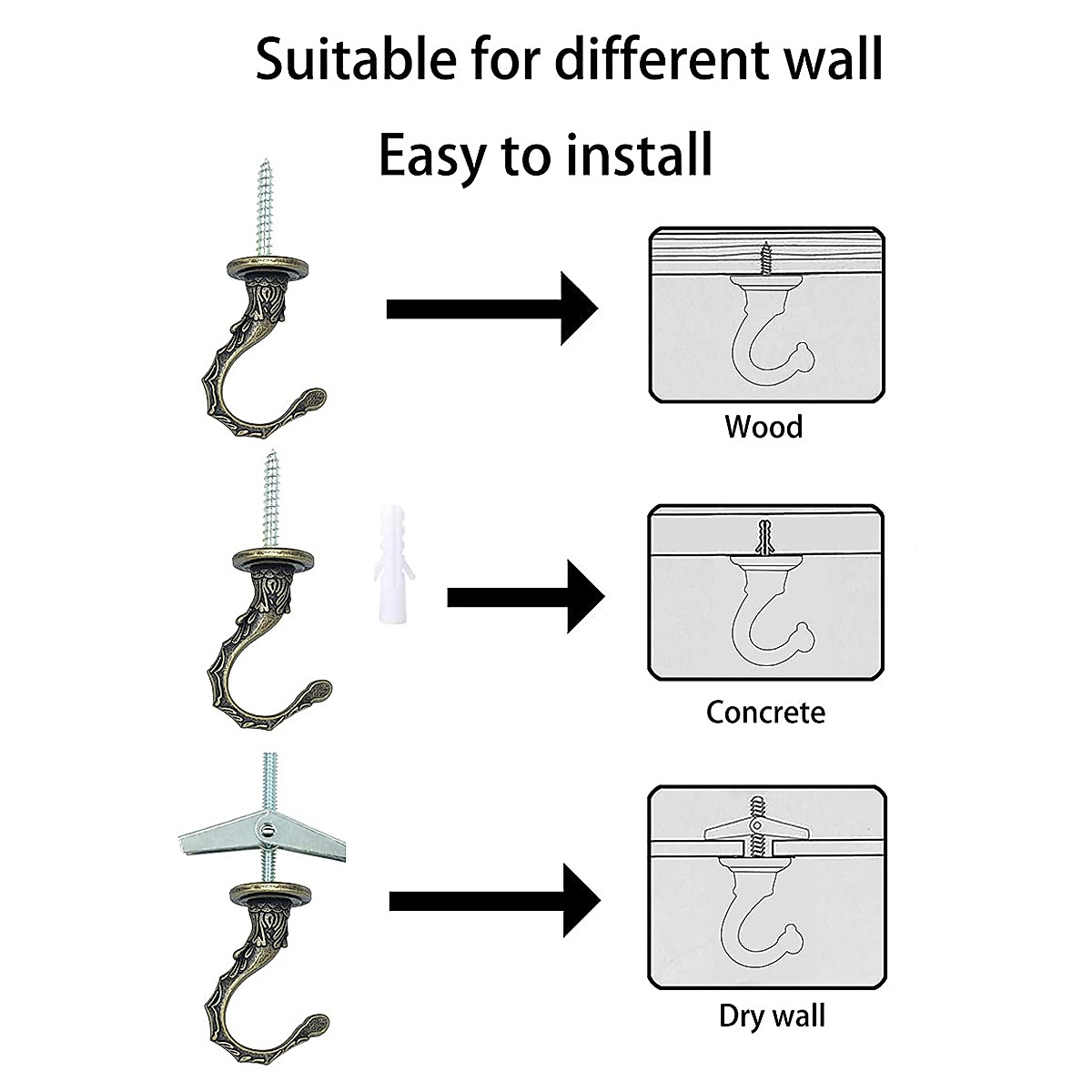 Suitable for different wall

Easy to install

Wood

Concrete

Dry wall