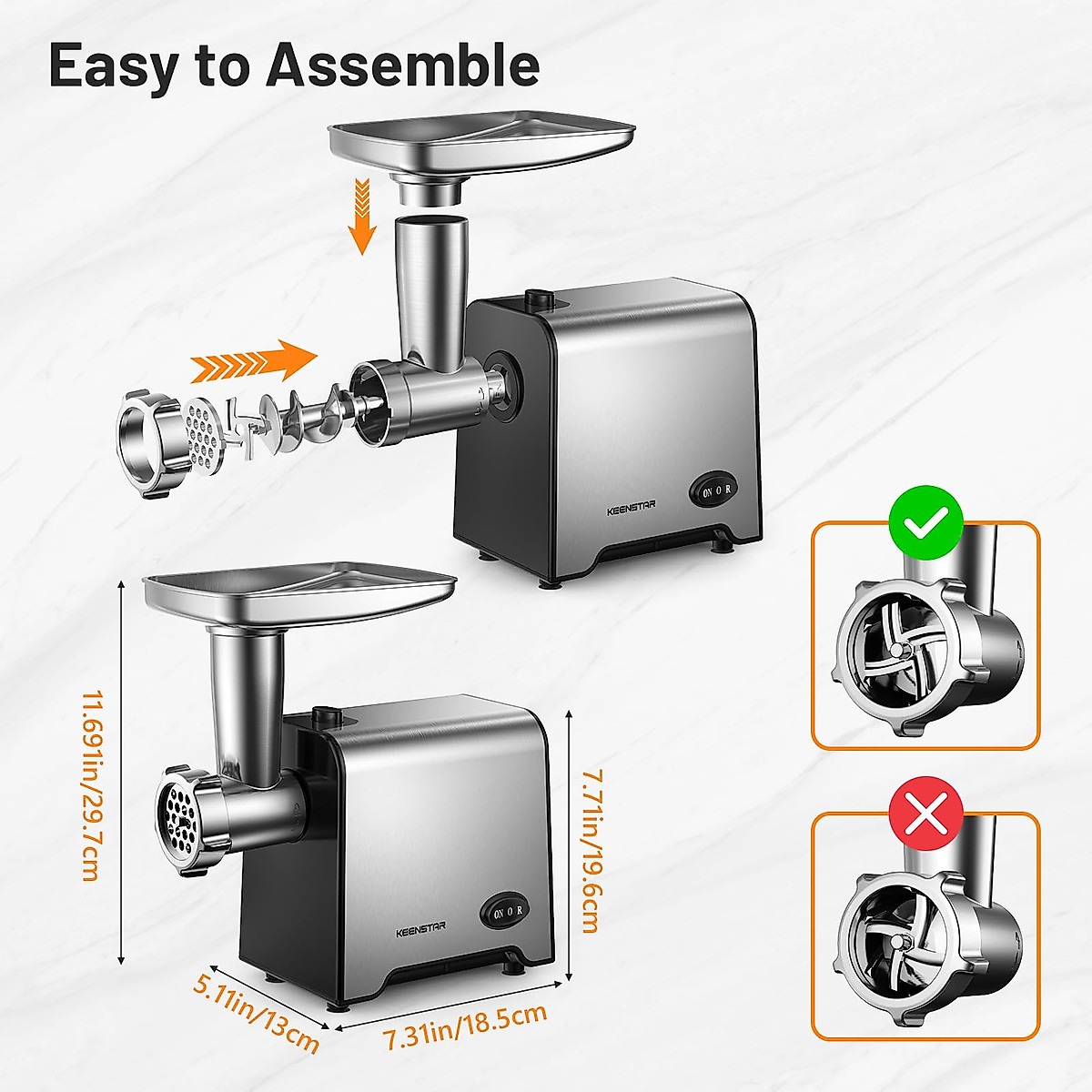 Easy to Assemble

KEENSTAR

ON O R

11.691in/29.7cm

7.71in/19.6cm

KEENSTAR

ON O R

5.11in/13cm

7.31in/18.5cm