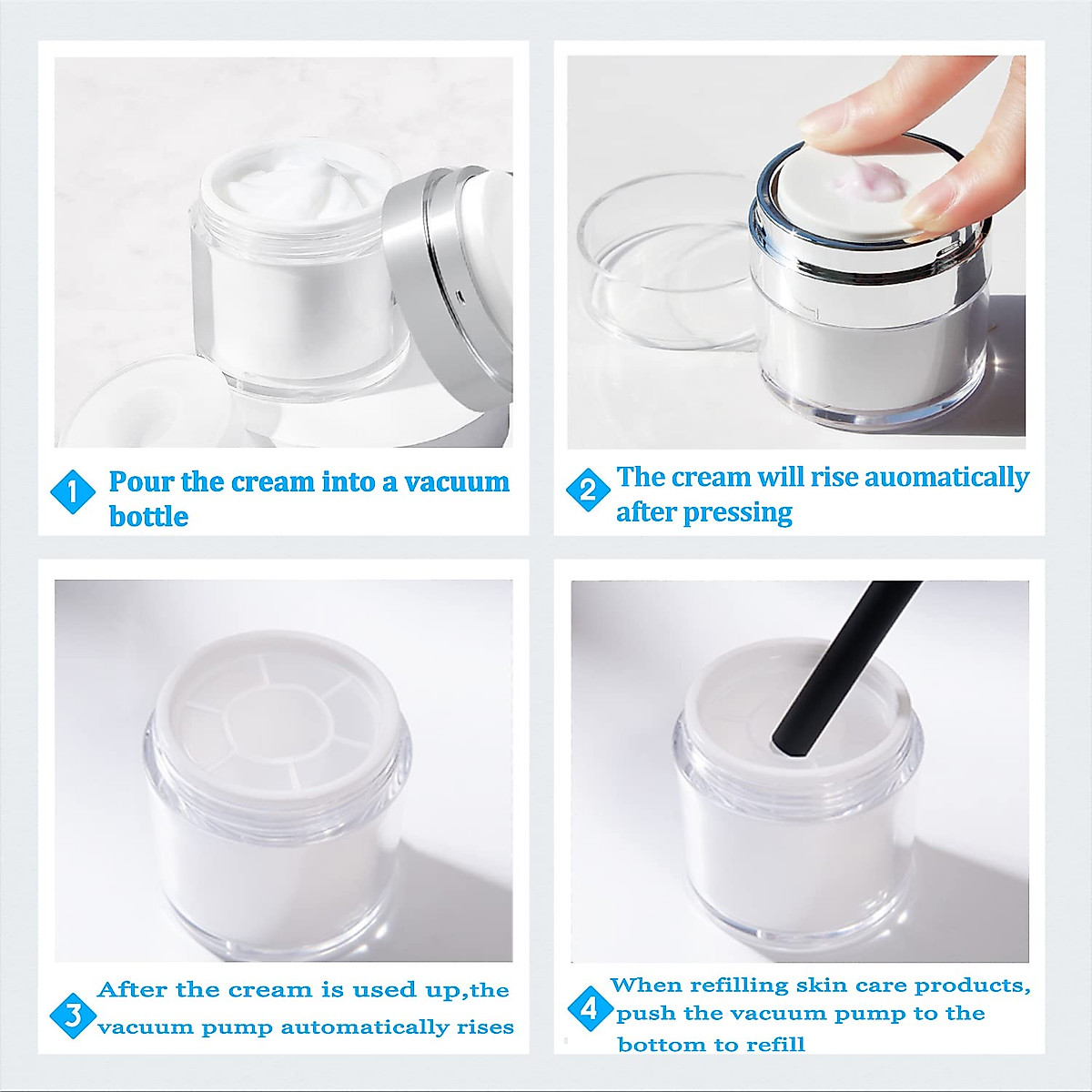 1 Pour the cream into a vacuum bottle

2 The cream will rise auomatically after pressing

3 After the cream is used up,the vacuum pump automatically rises

4 When refilling skin care products, push the vacuum pump to the bottom to refill