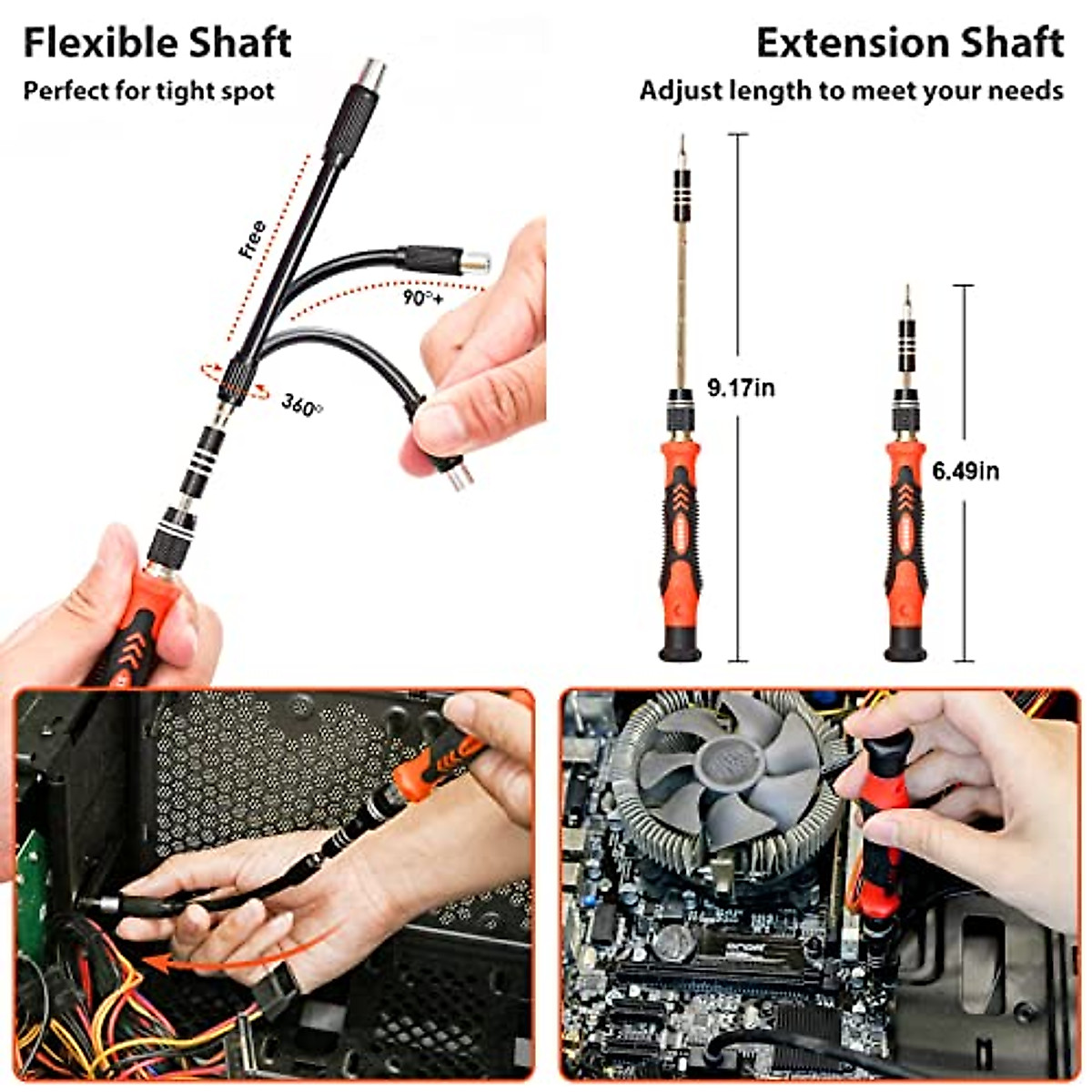 Flexible Shaft
Perfect for tight spot

Free
90°+
360°

Extension Shaft
Adjust length to meet your needs

9.17in
6.49in