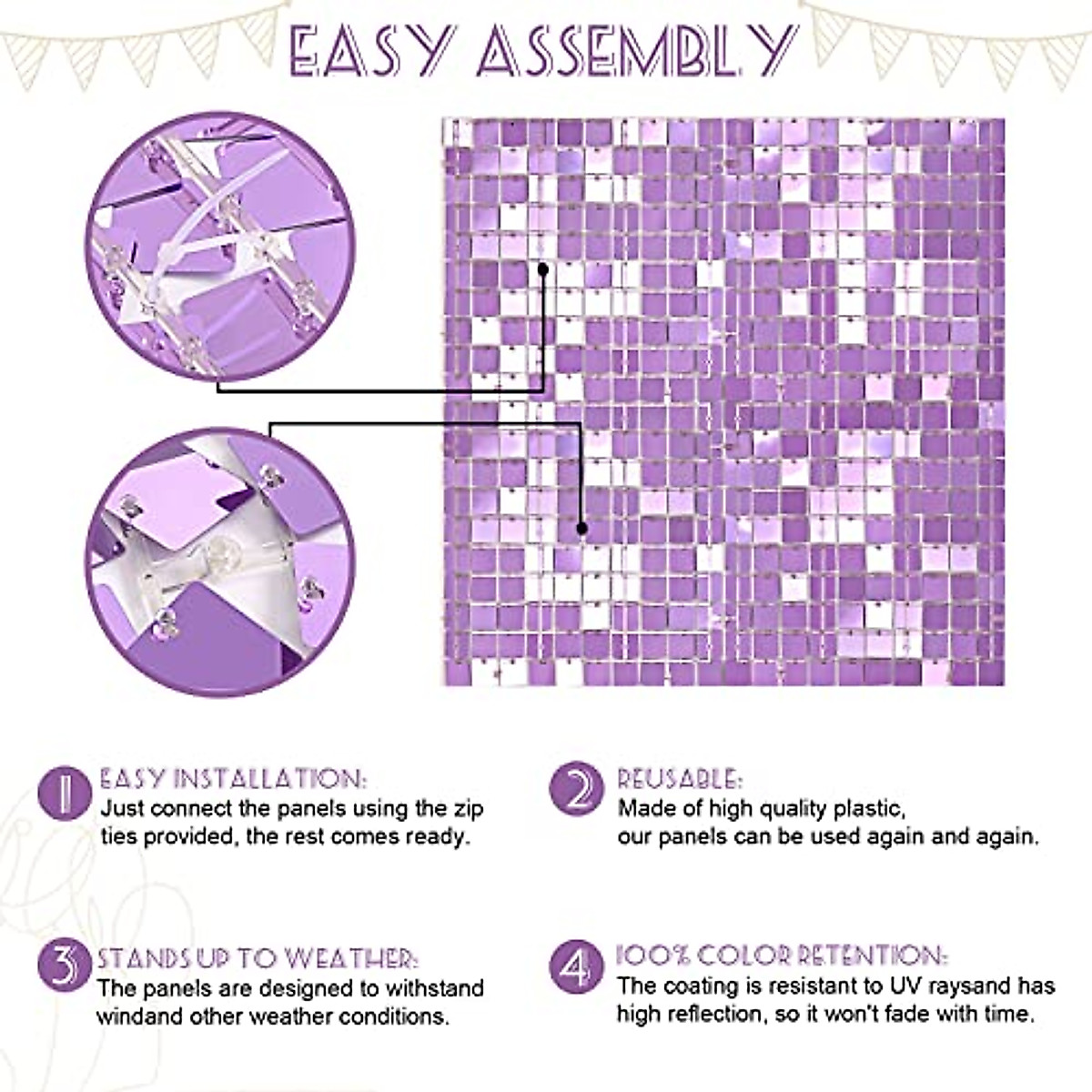 EASY ASSEMBLY

1 EASY INSTALLATION:
Just connect the panels using the zip ties provided, the rest comes ready.

2 REUSABLE:
Made of high quality plastic, our panels can be used again and again.

3 STANDS UP TO WEATHER:
The panels are designed to withstand windand other weather conditions.

4 100% COLOR RETENTION:
The coating is resistant to UV raysand has high reflection, so it won't fade with time.