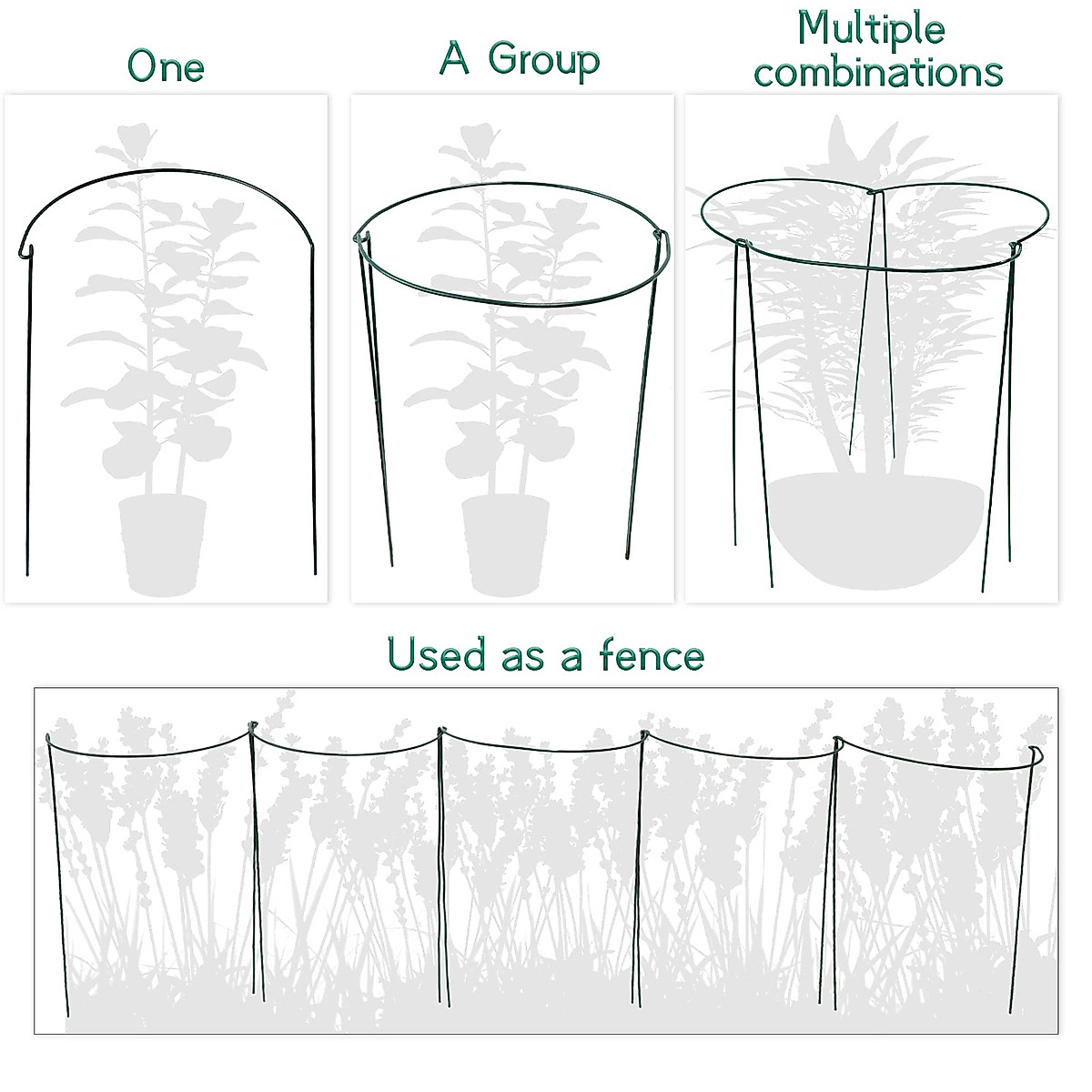 One

A Group

Multiple combinations

Used as a fence