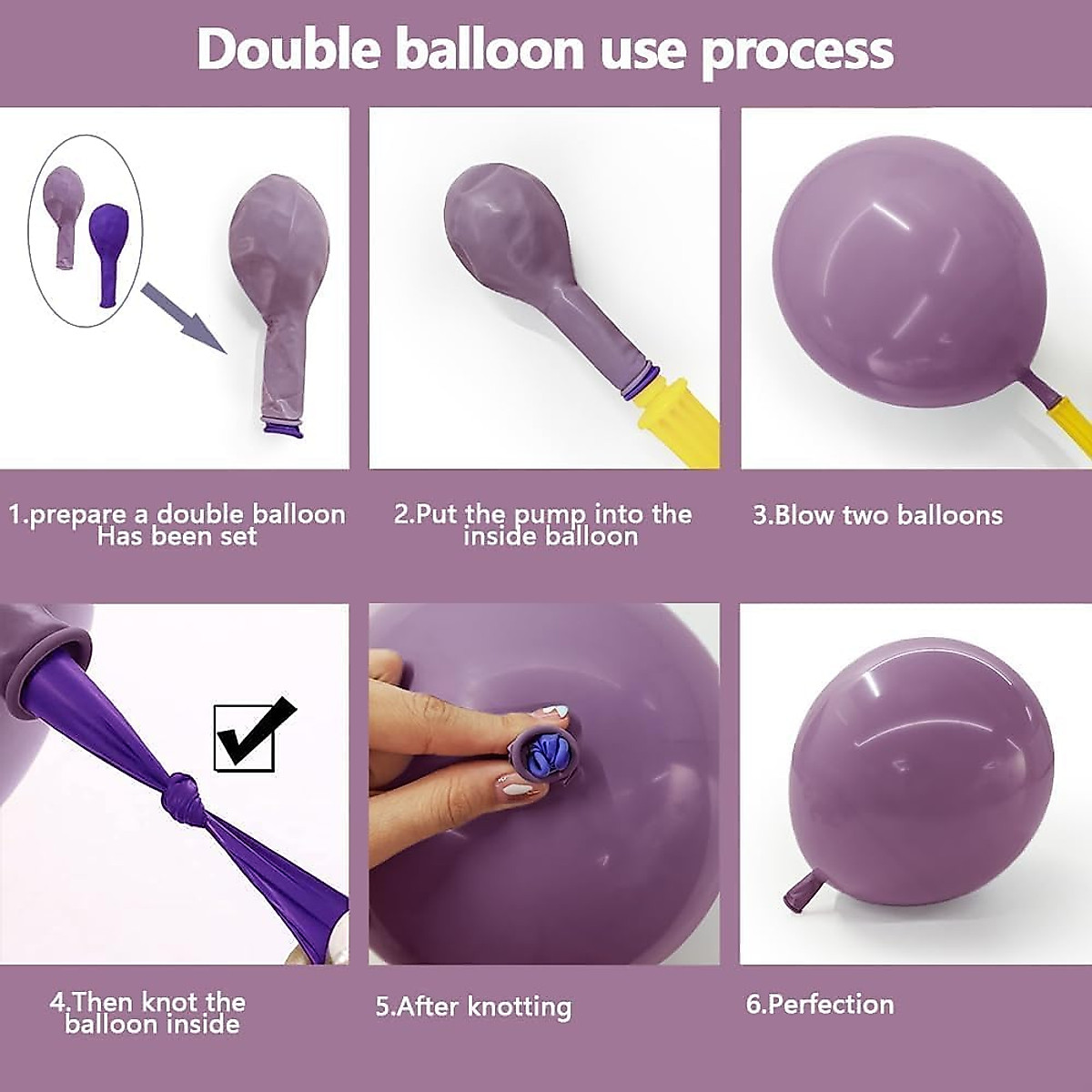 Double balloon use process

1.prepare a double balloon Has been set

2.Put the pump into the inside balloon

3.Blow two balloons

4.Then knot the balloon inside

5.After knotting

6.Perfection