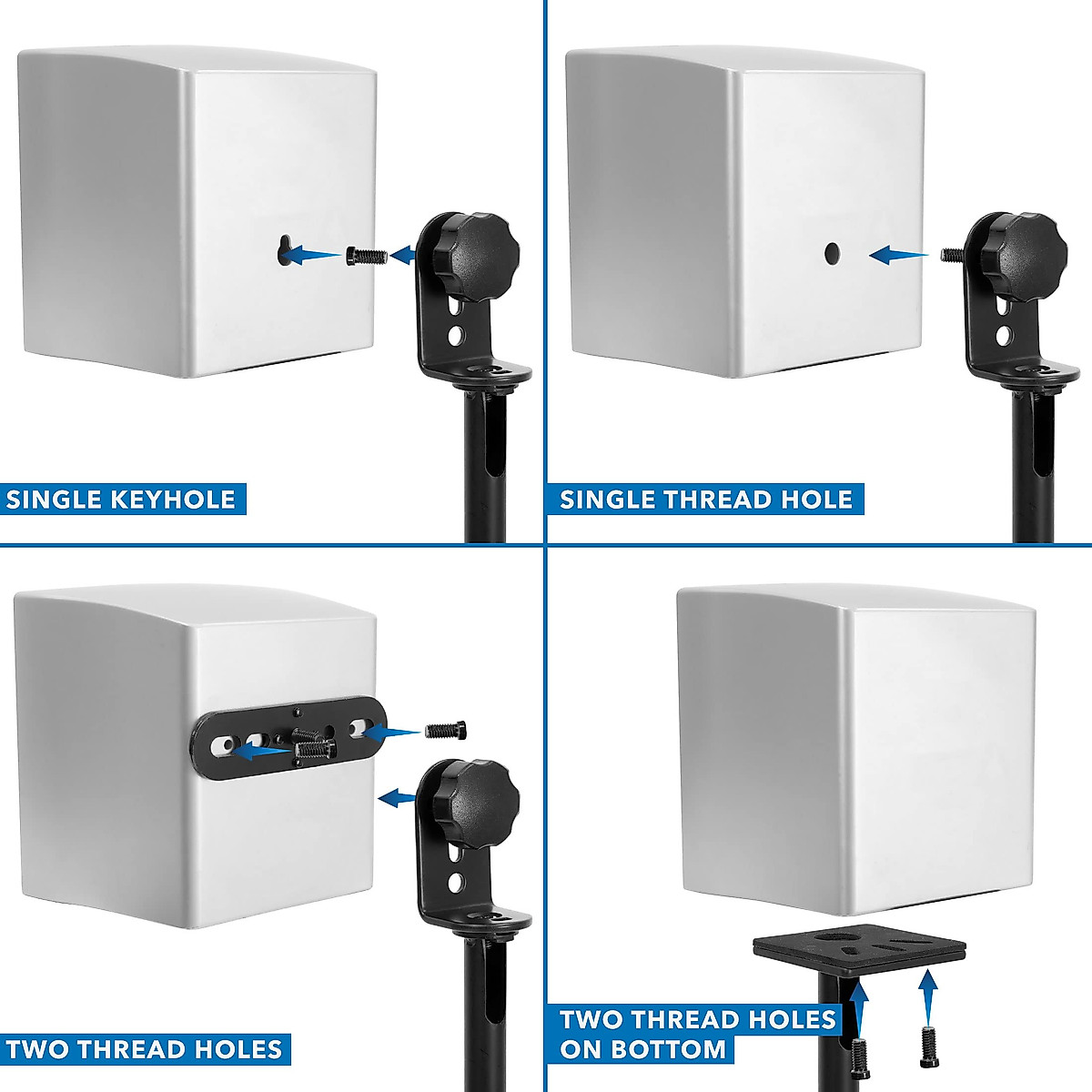 SINGLE KEYHOLE

SINGLE THREAD HOLE

TWO THREAD HOLES

TWO THREAD HOLES
ON BOTTOM