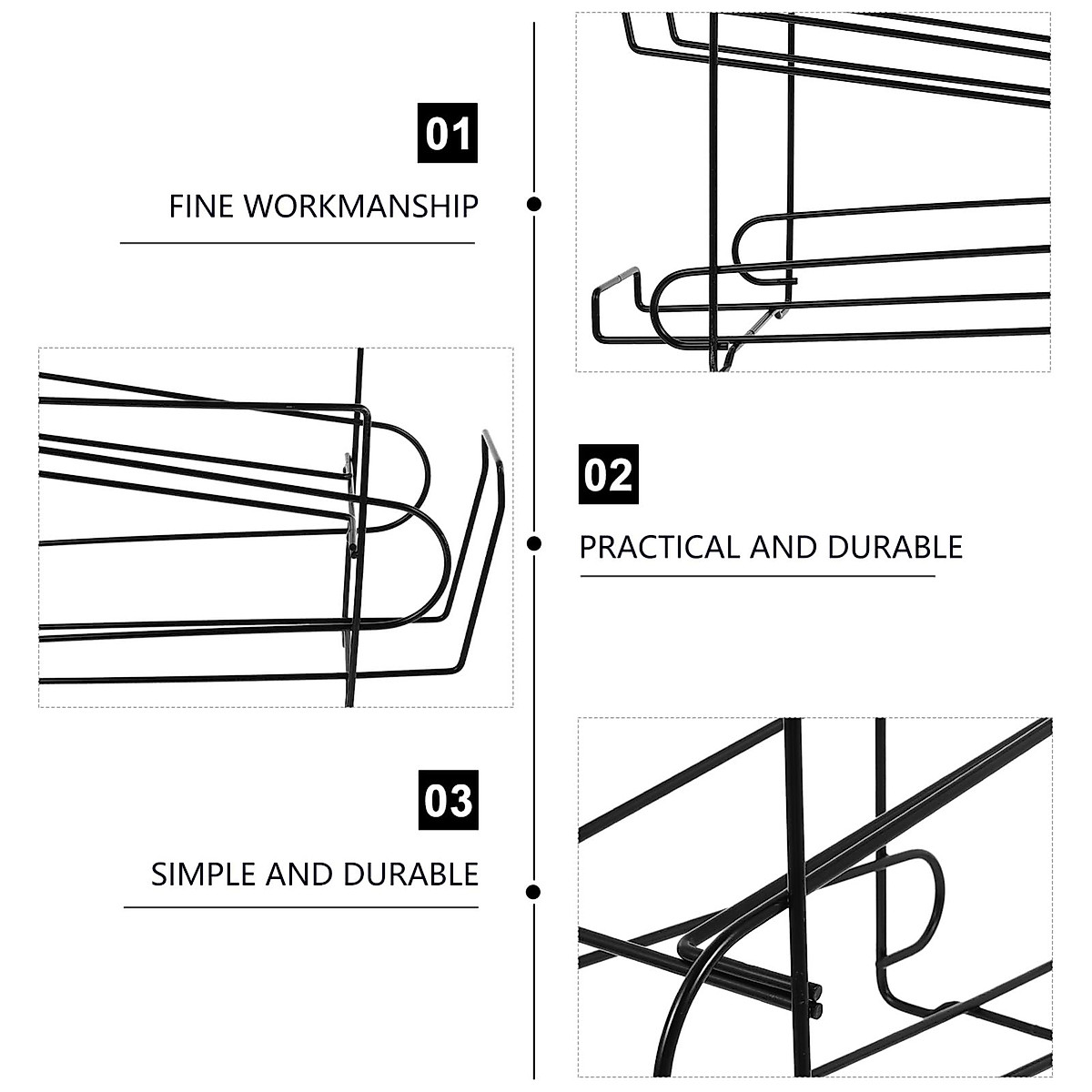 01

FINE WORKMANSHIP

02

PRACTICAL AND DURABLE

03

SIMPLE AND DURABLE