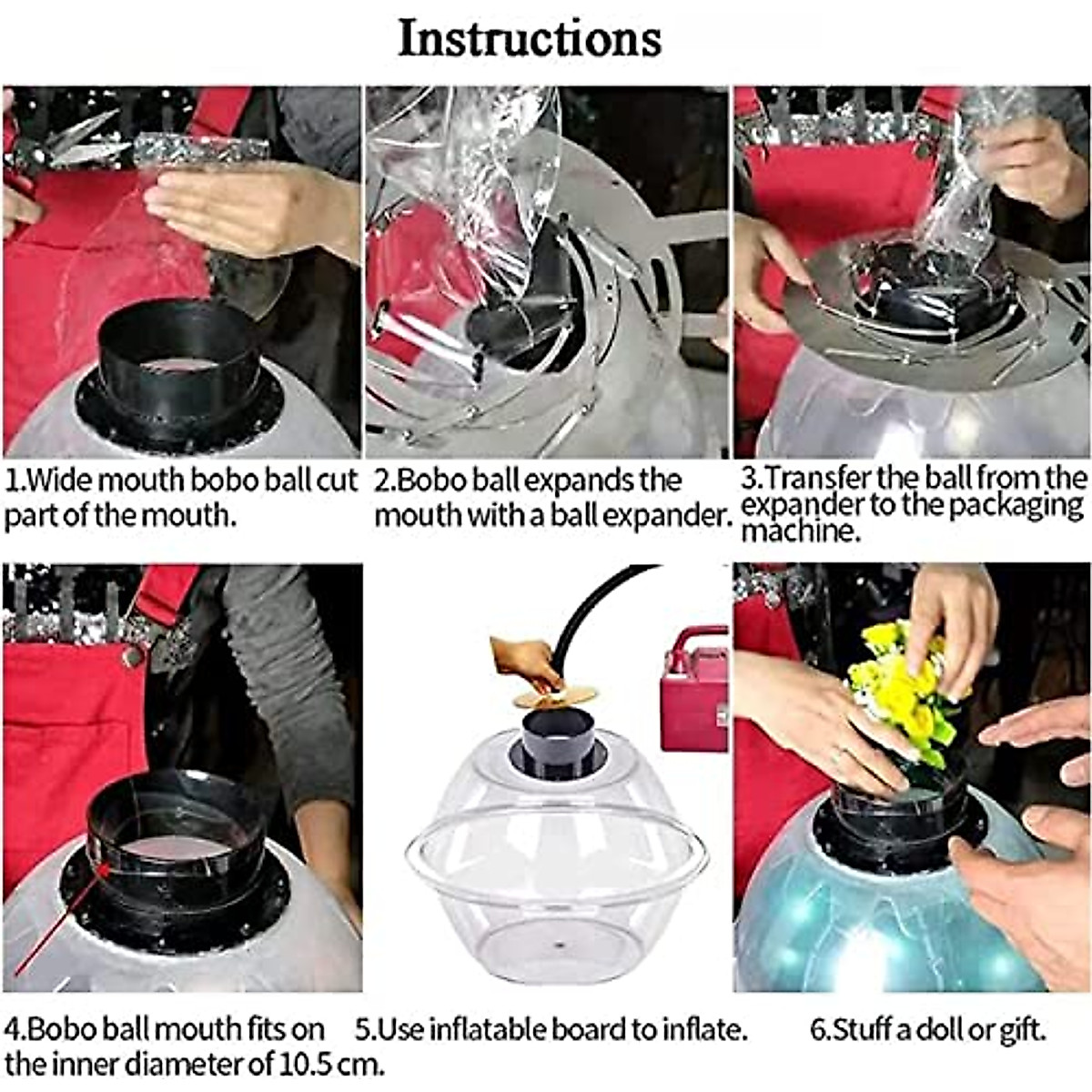 Instructions

1.Wide mouth bobo ball cut part of the mouth.

2.Bobo ball expands the mouth with a ball expander.

3.Transfer the ball from the expander to the packaging machine.

4.Bobo ball mouth fits on the inner diameter of 10.5 cm.

5.Use inflatable board to inflate.

6.Stuff a doll or gift.