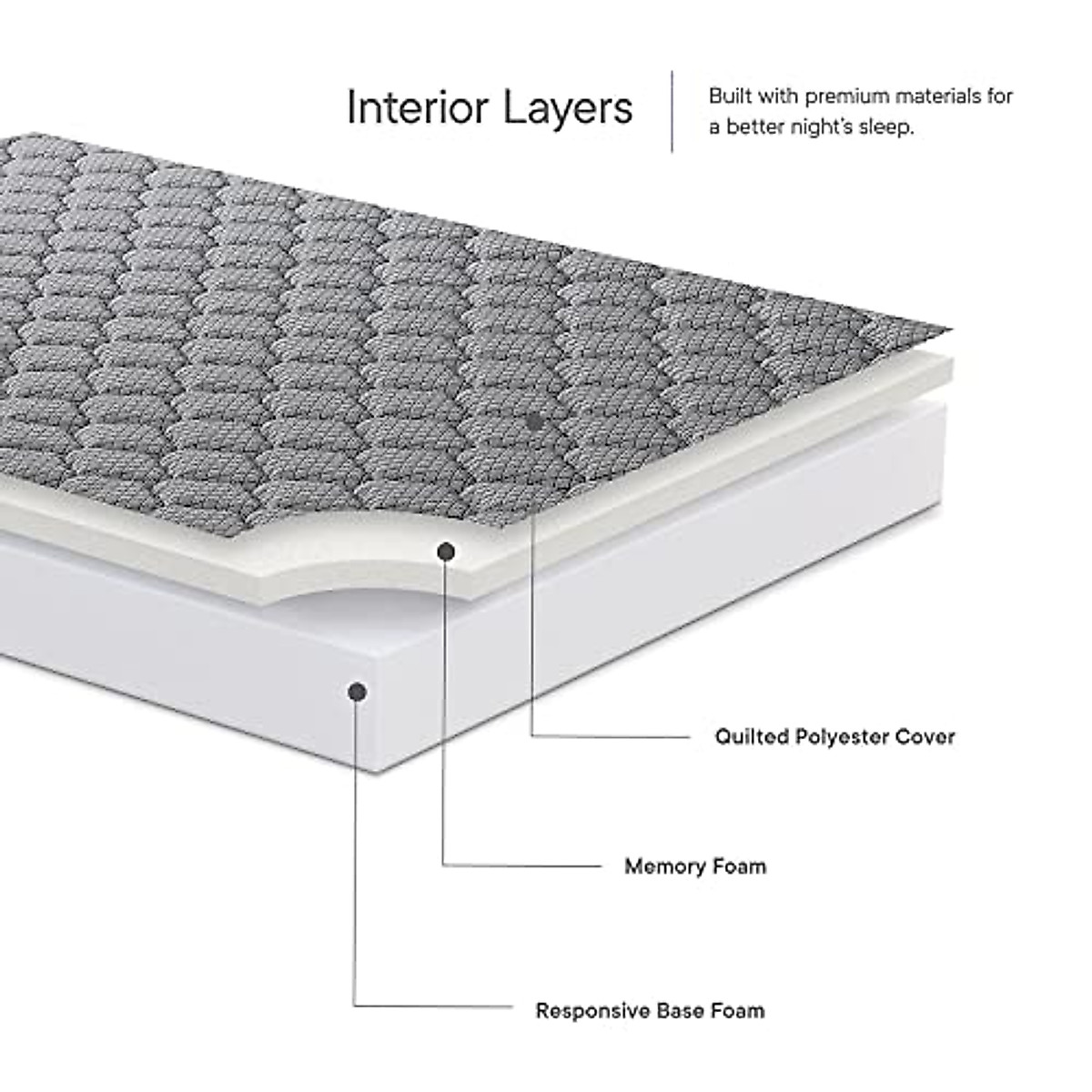 Interior Layers

Built with premium materials for a better night's sleep.

Quilted Polyester Cover

Memory Foam

Responsive Base Foam