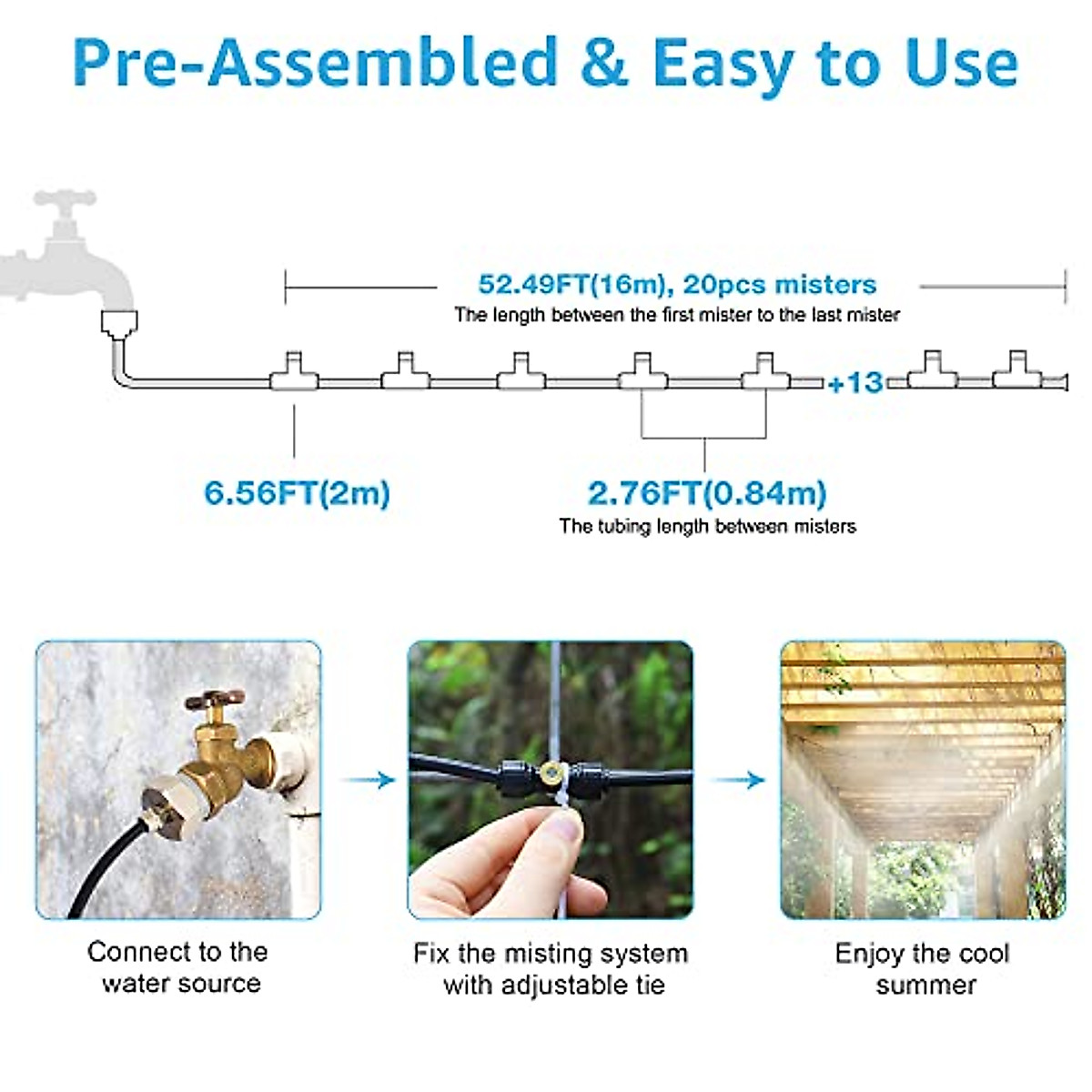 Pre-Assembled & Easy to Use

52.49FT(16m), 20pcs misters
The length between the first mister to the last mister

+13

6.56FT(2m)

2.76FT(0.84m)
The tubing length between misters

Connect to the water source

Fix the misting system with adjustable tie

Enjoy the cool summer