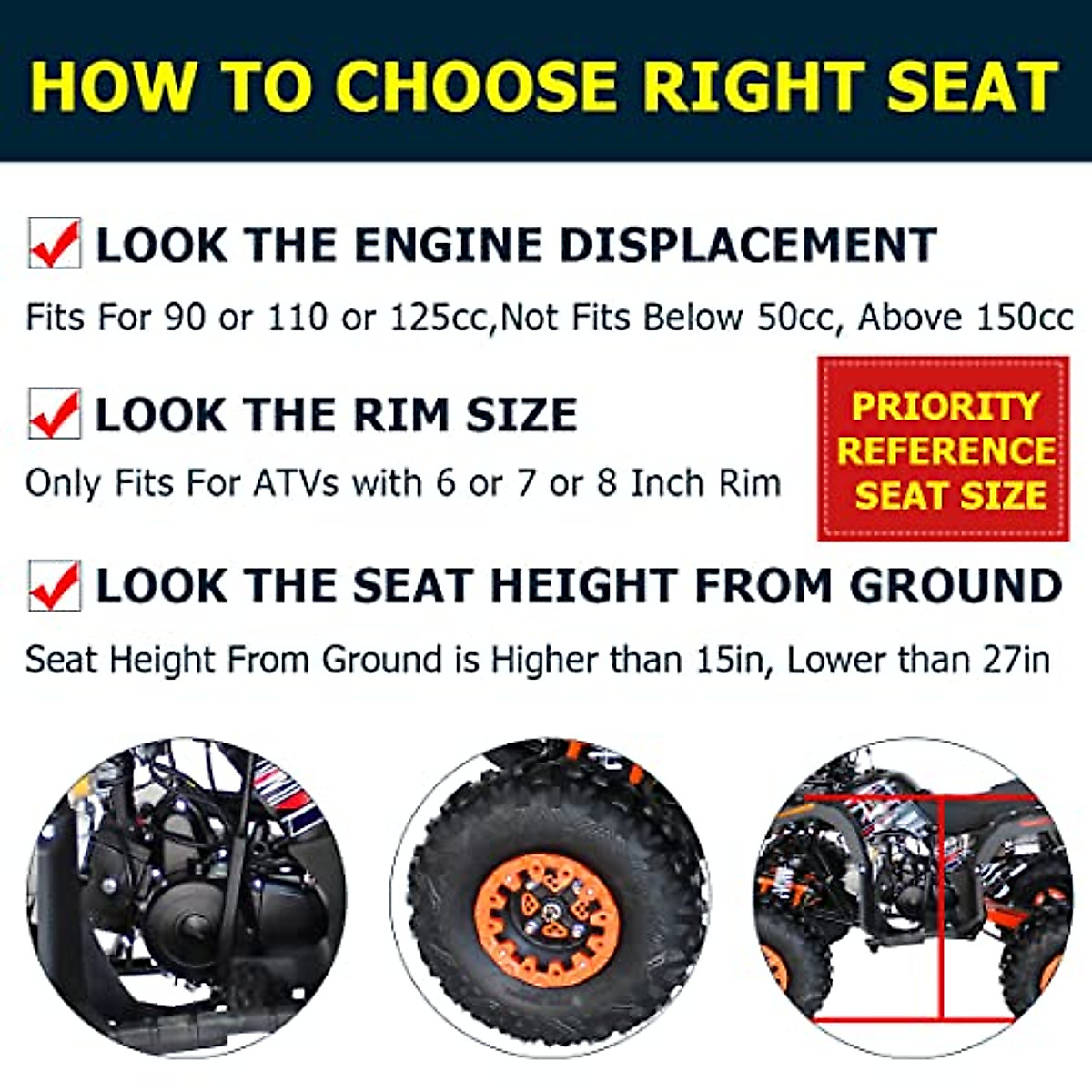 HOW TO CHOOSE RIGHT SEAT

LOOK THE ENGINE DISPLACEMENT

Fits For 90 or 110 or 125cc,Not Fits Below 50cc, Above 150cc

LOOK THE RIM SIZE

Only Fits For ATVs with 6 or 7 or 8 Inch Rim

PRIORITY REFERENCE SEAT SIZE

LOOK THE SEAT HEIGHT FROM GROUND

Seat Height From Ground is Higher than 15in, Lower than 27in