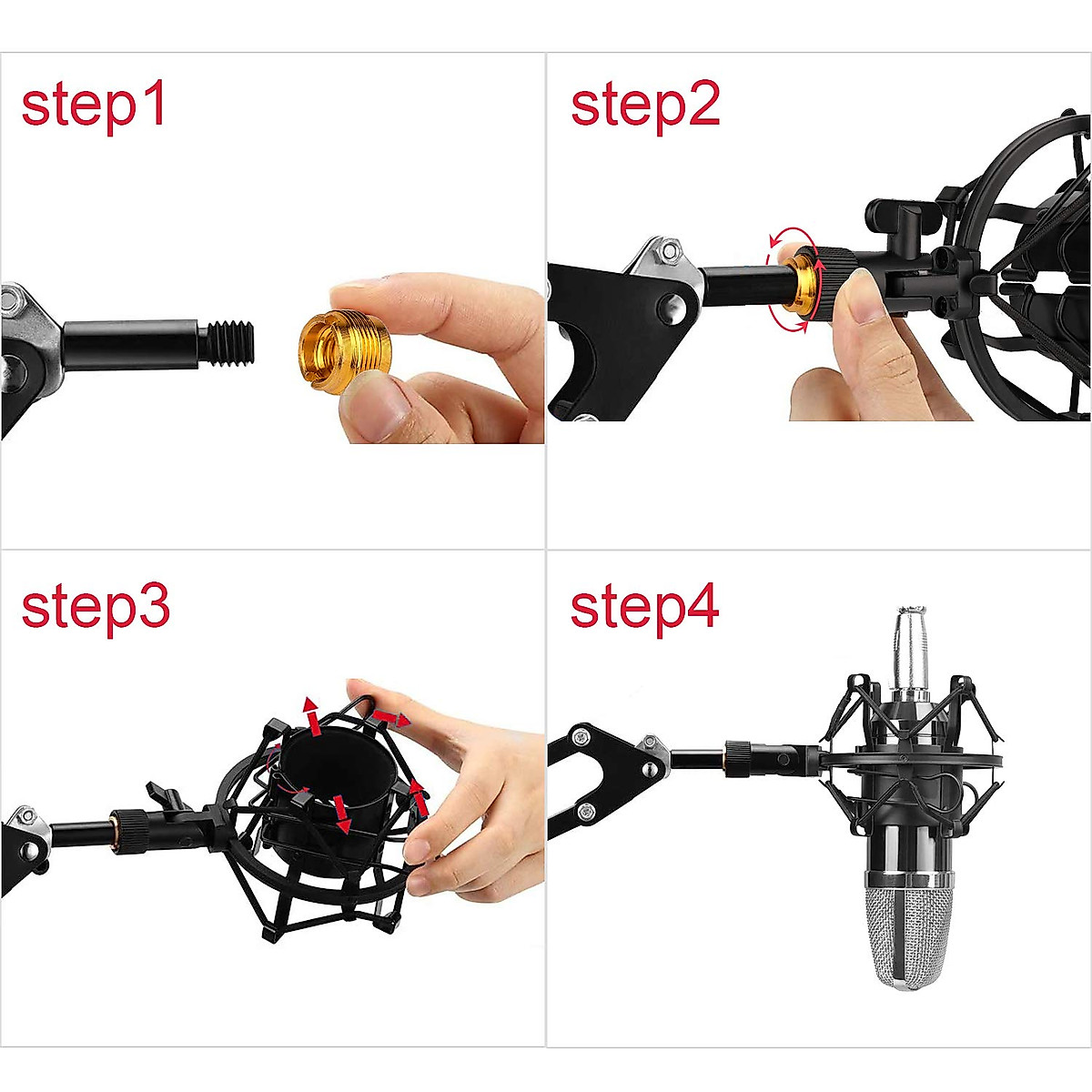 step1

step2

step3

step4