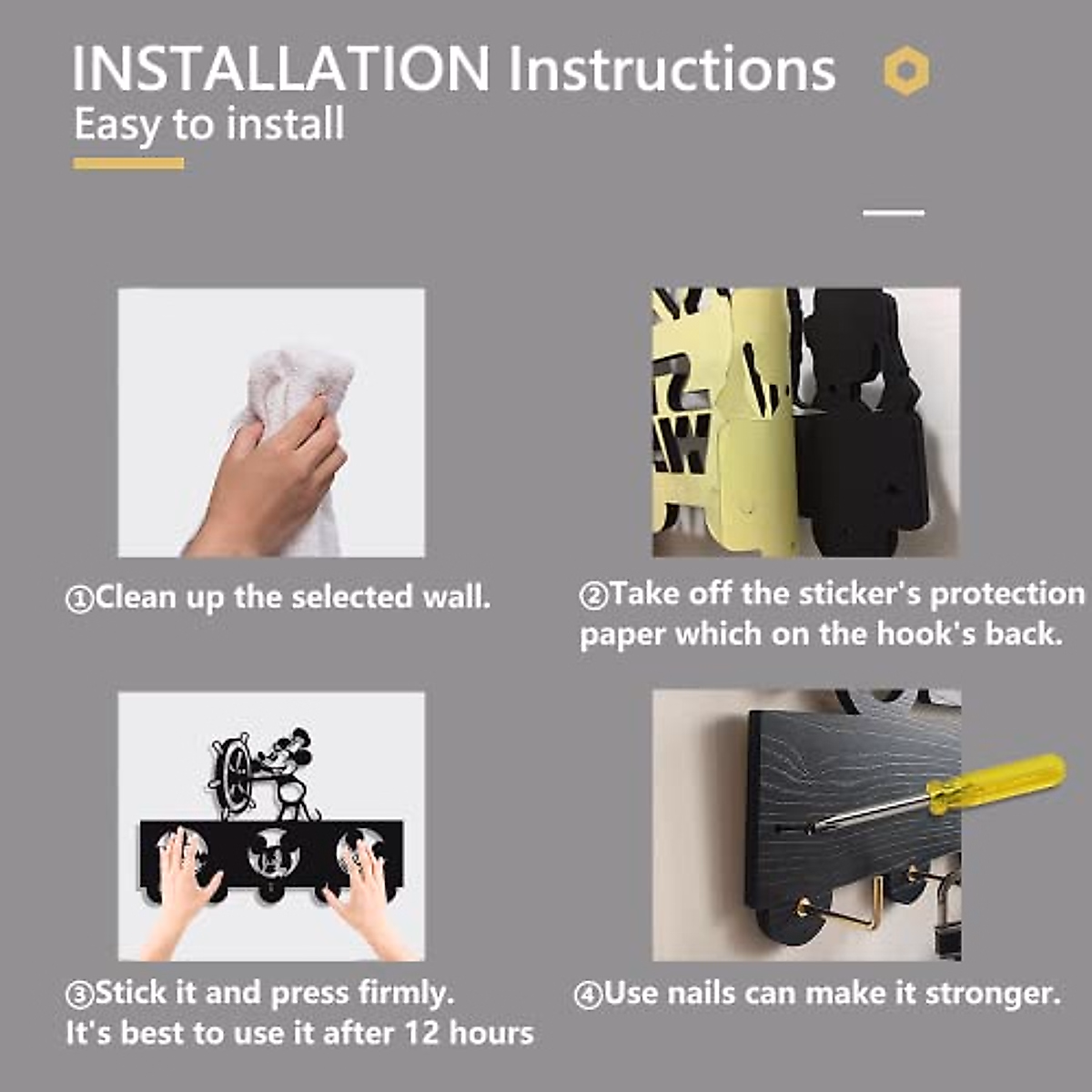 INSTALLATION Instructions
Easy to install

①Clean up the selected wall.

②Take off the sticker's protection paper which on the hook's back.

③Stick it and press firmly. It's best to use it after 12 hours

④Use nails can make it stronger.