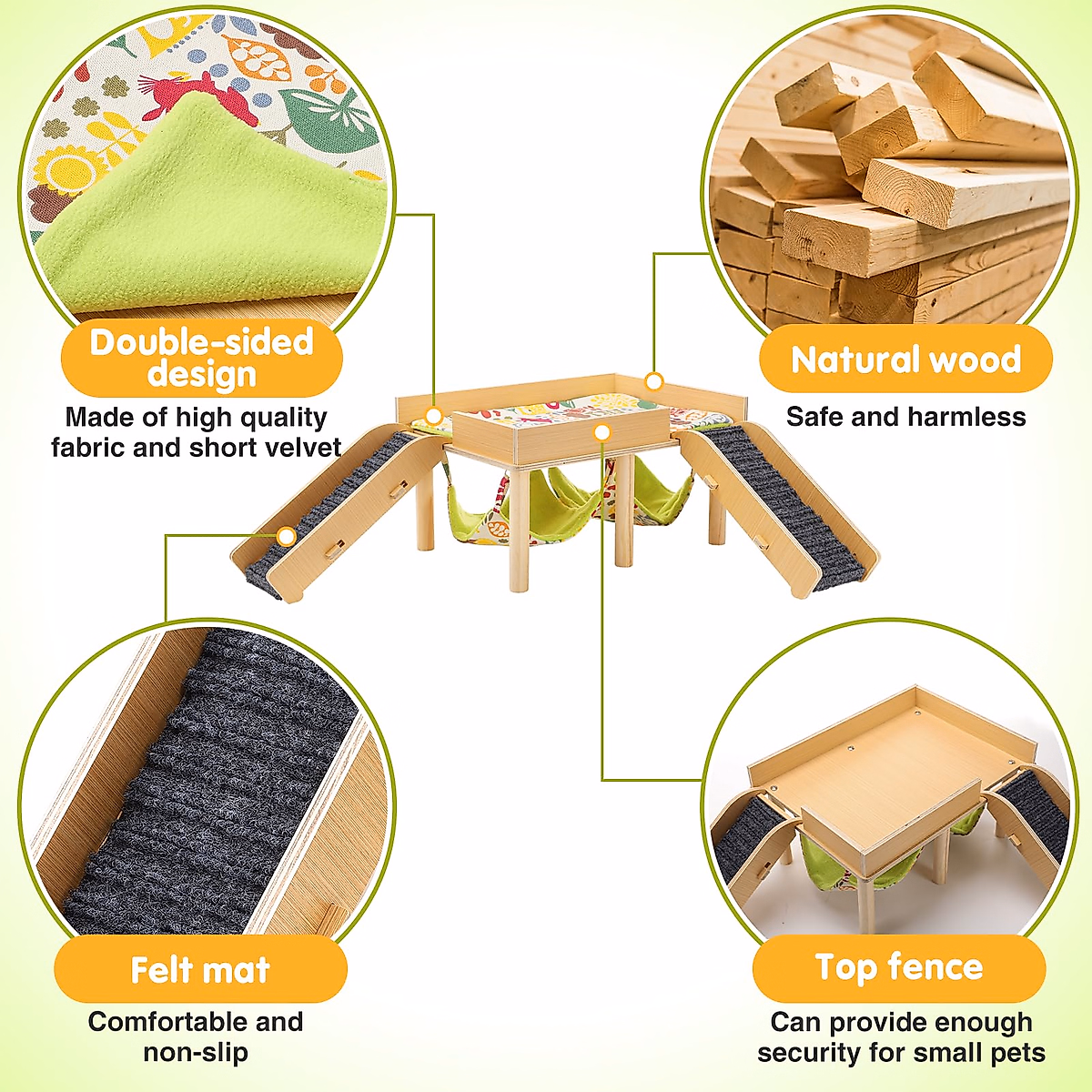 Double-sided design

Made of high quality fabric and short velvet

Natural wood

Safe and harmless

Felt mat

Comfortable and non-slip

Top fence

Can provide enough security for small pets