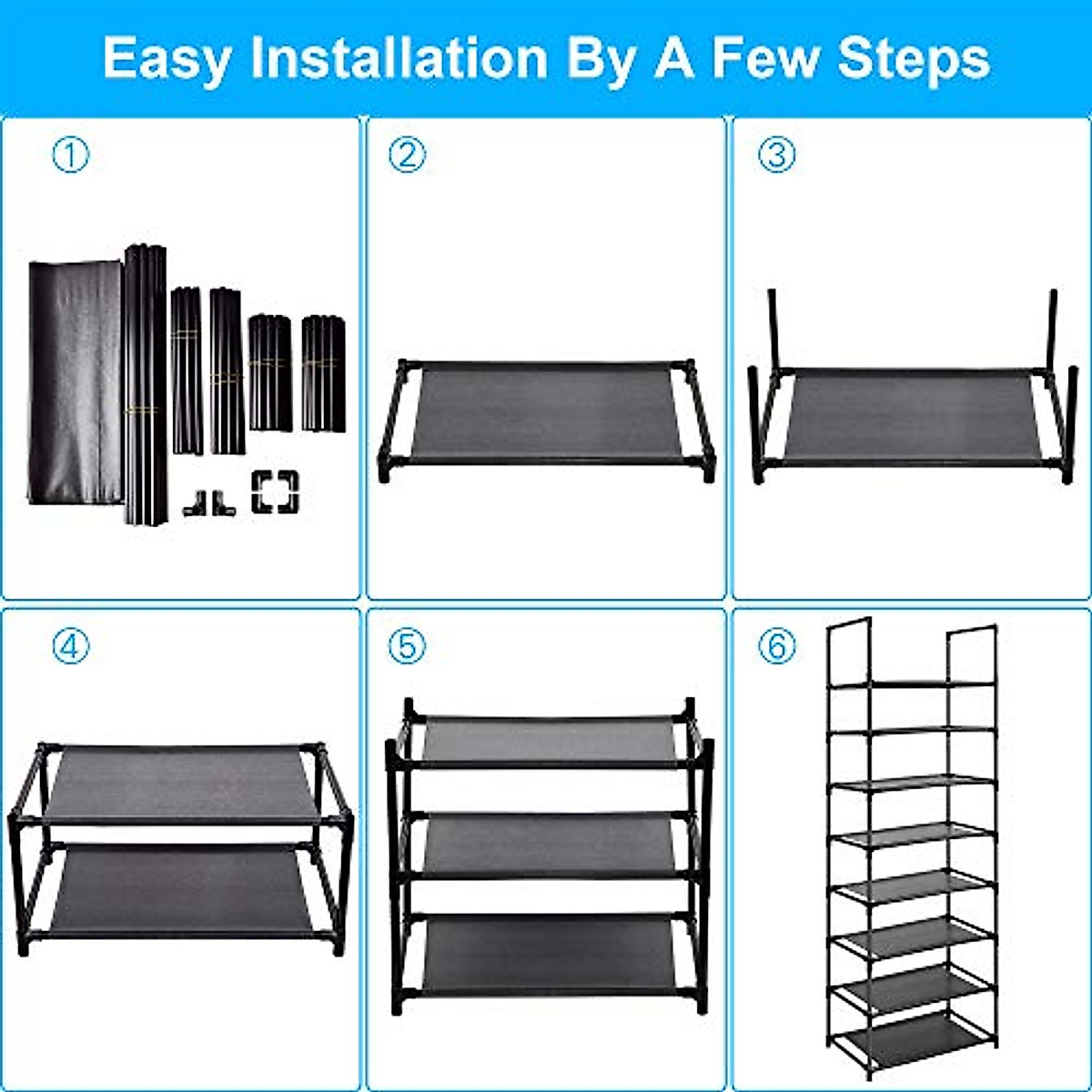 Easy Installation By A Few Steps

①

②

③

④

⑤

⑥