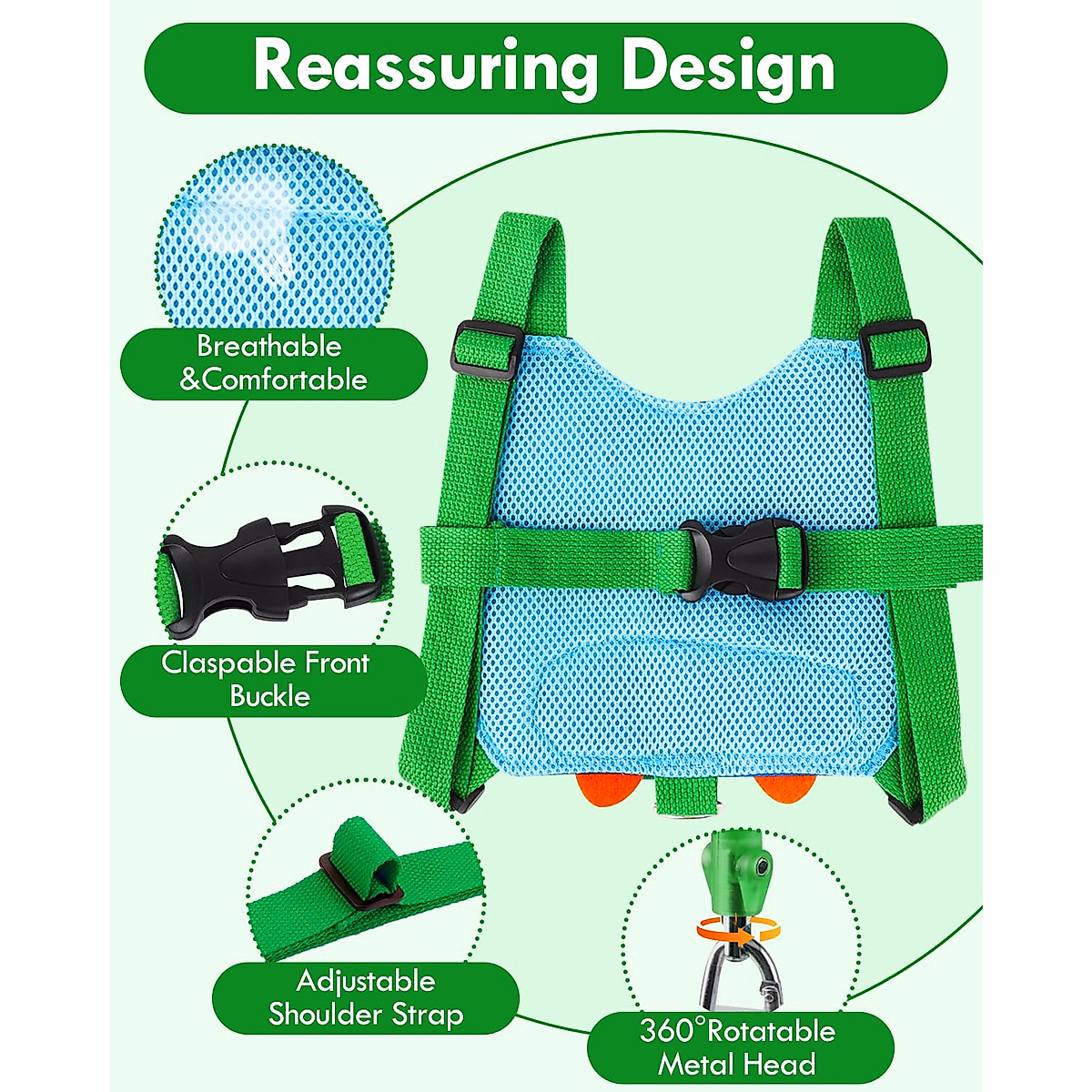 Reassuring Design

Breathable &Comfortable

Claspable Front Buckle

Adjustable Shoulder Strap

360°Rotatable Metal Head