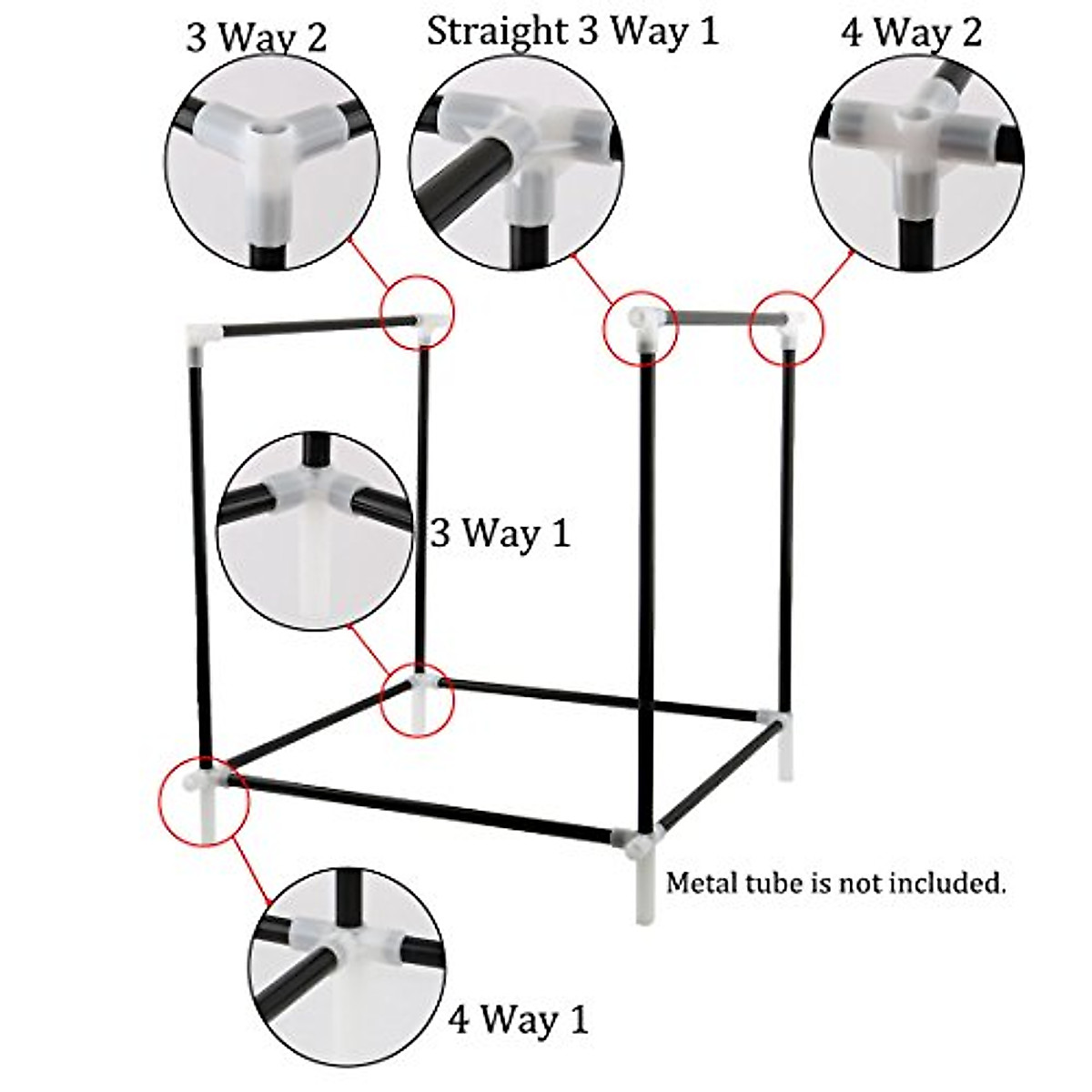 3 Way 2

Straight 3 Way 1

4 Way 2

3 Way 1

Metal tube is not included.

4 Way 1