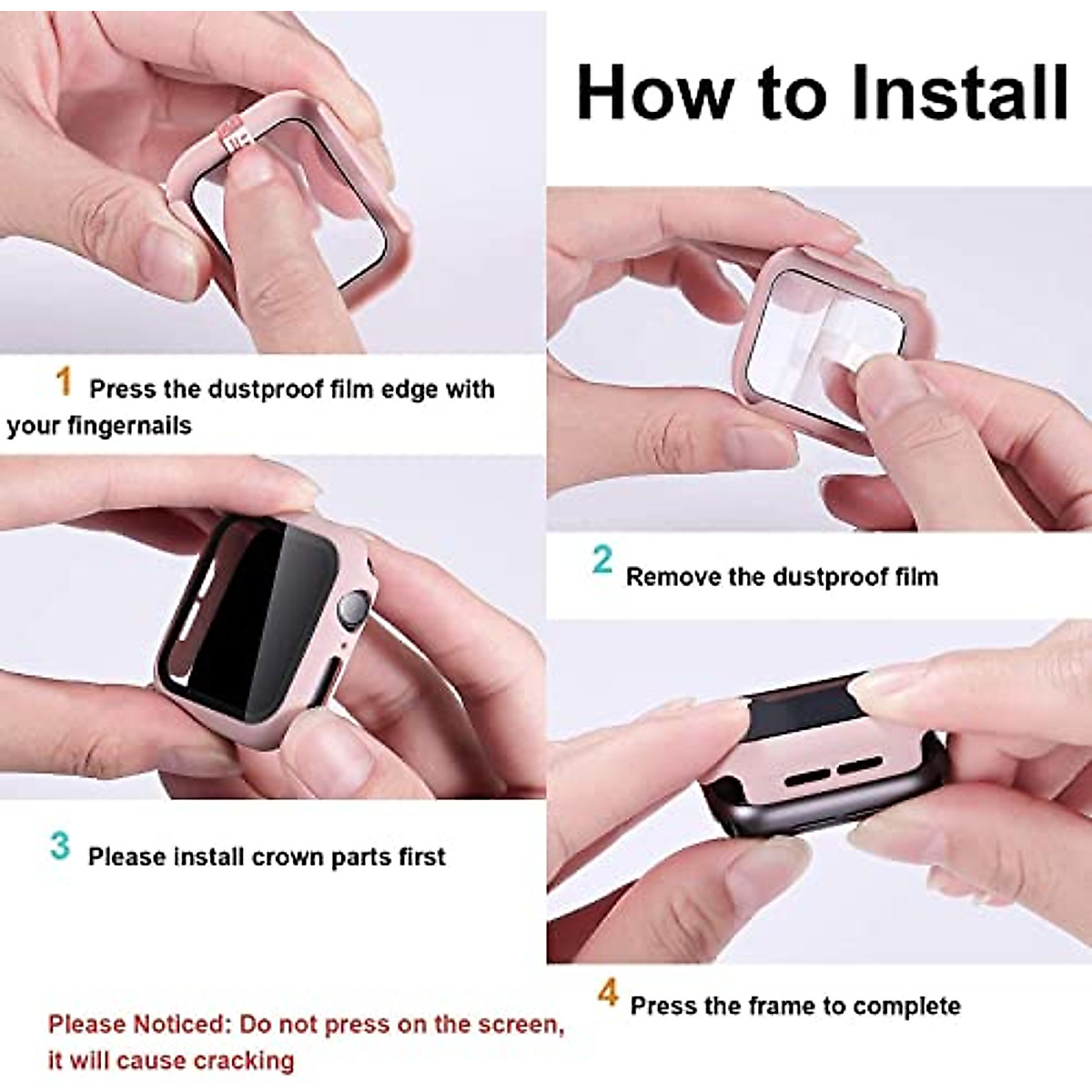 How to Install

1 Press the dustproof film edge with your fingernails

2 Remove the dustproof film

3 Please install crown parts first

4 Press the frame to complete

Please Noticed: Do not press on the screen, it will cause cracking